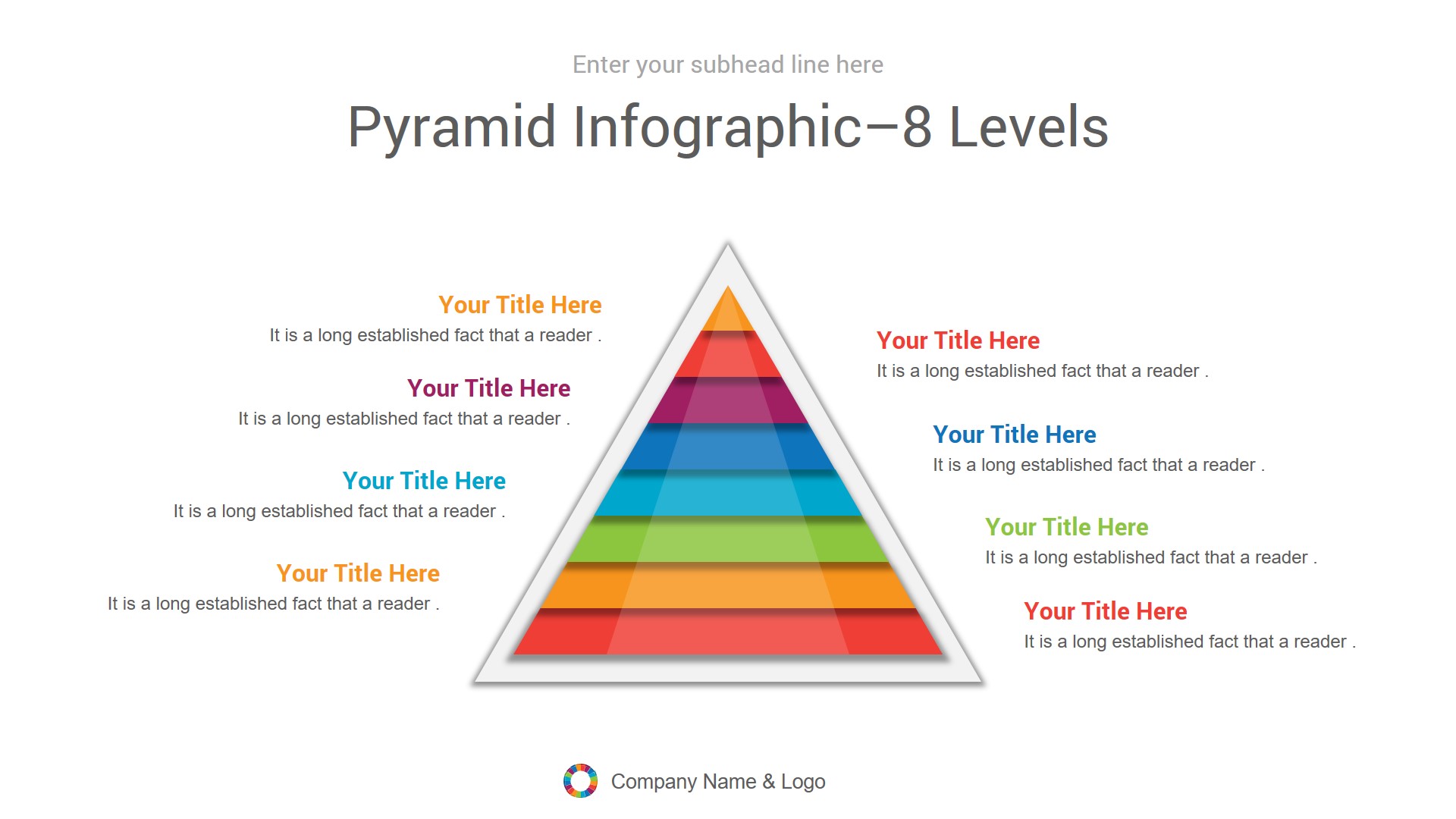 Enter your subhead line here

Pyramid Infographic–8 Levels

Your Title Here
It is a long established fact that a reader .

Your Title Here
It is a long established fact that a reader .

Your Title Here
It is a long established fact that a reader .

Your Title Here
It is a long established fact that a reader .

Your Title Here
It is a long established fact that a reader .

Your Title Here
It is a long established fact that a reader .

Your Title Here
It is a long established fact that a reader .

Your Title Here
It is a long established fact that a reader .

Company Name & Logo