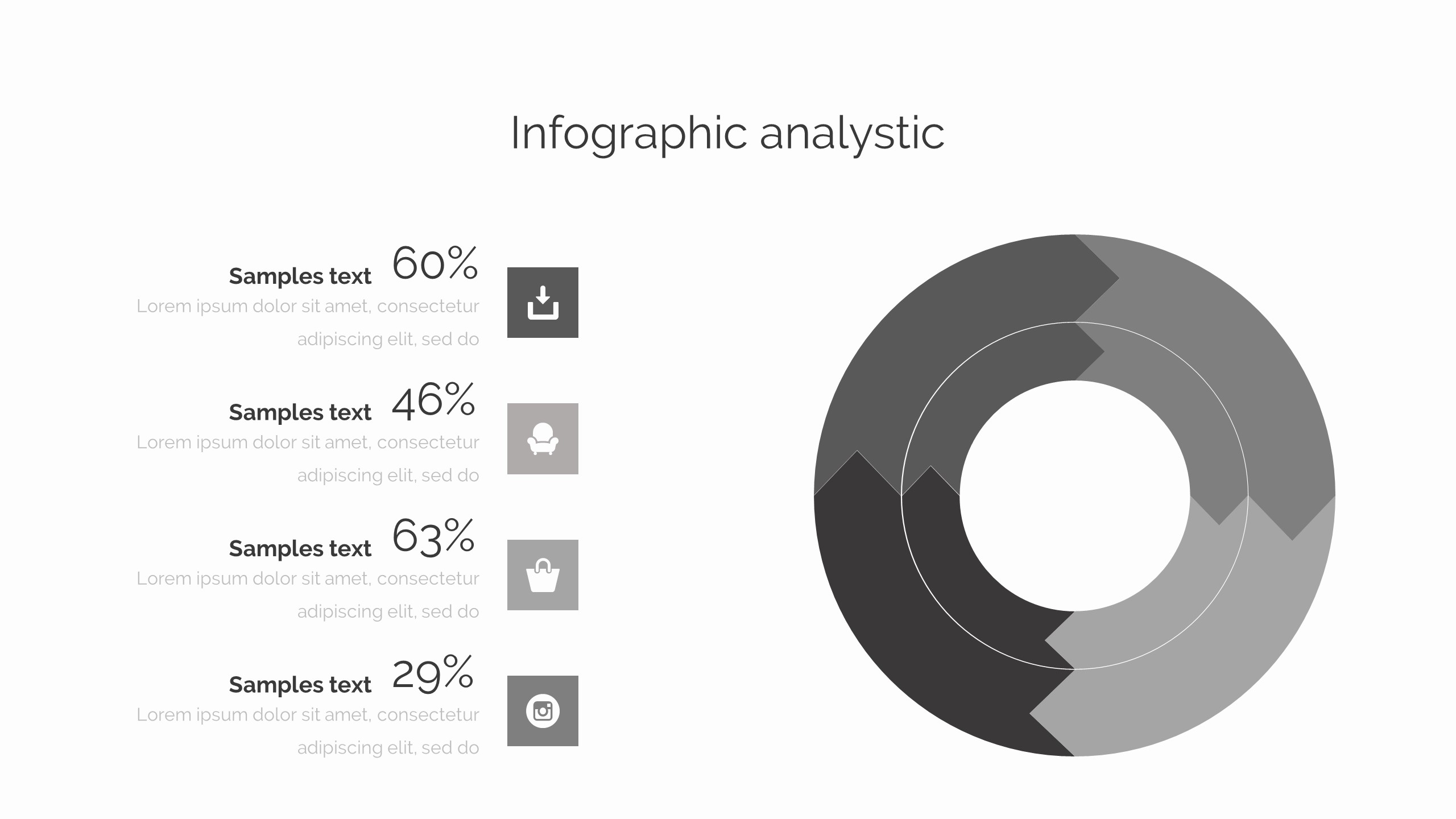 Infographic analystic

Samples text 60%

Lorem ipsum dolor sit amet, consectetur adipiscing elit, sed do

Samples text 46%

Lorem ipsum dolor sit amet, consectetur adipiscing elit, sed do

Samples text 63%

Lorem ipsum dolor sit amet, consectetur adipiscing elit, sed do

Samples text 29%

Lorem ipsum dolor sit amet, consectetur adipiscing elit, sed do