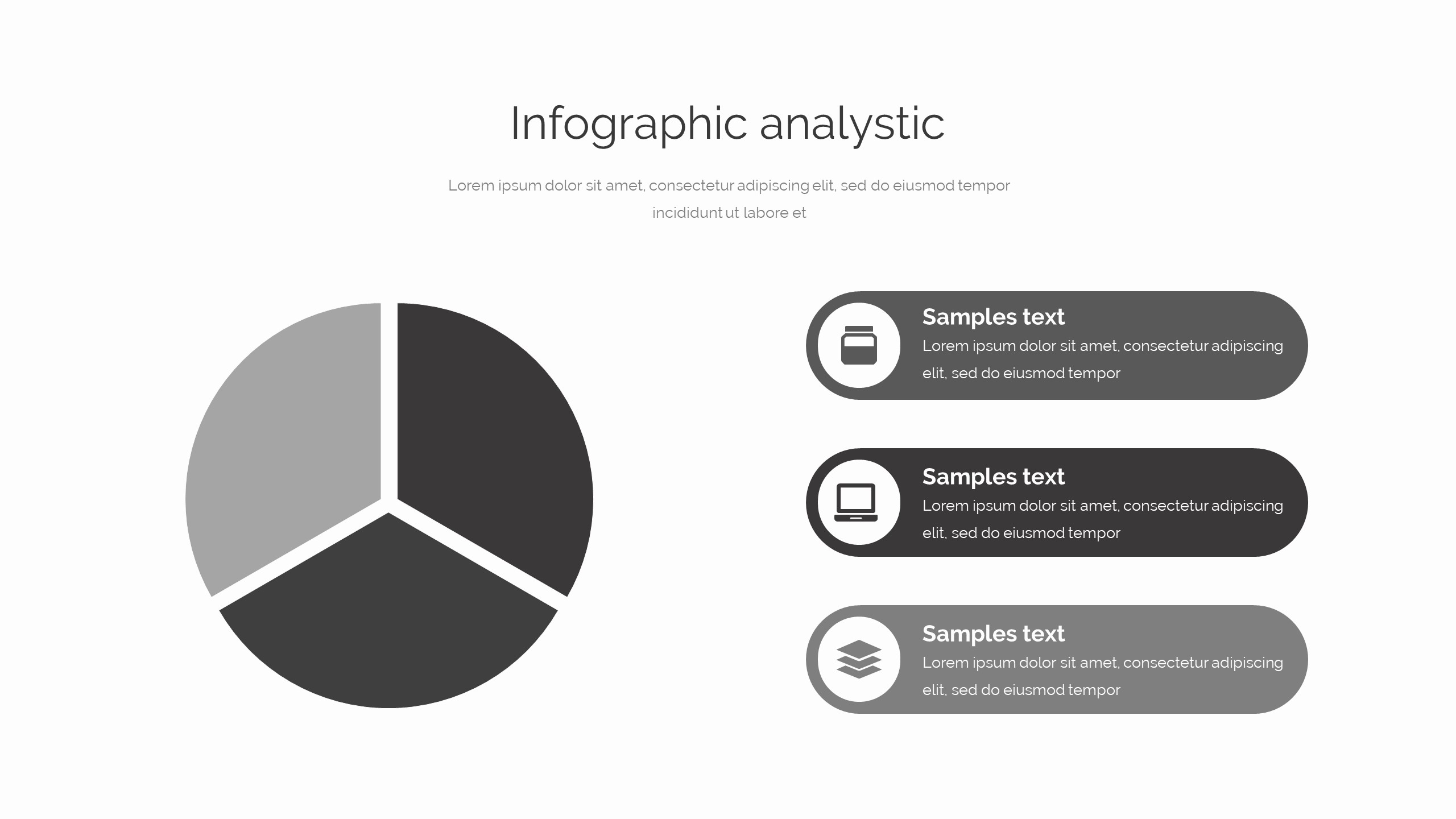 Infographic analystic

Lorem ipsum dolor sit amet, consectetur adipiscing elit, sed do eiusmod tempor incididunt ut labore et

Samples text
Lorem ipsum dolor sit amet, consectetur adipiscing elit, sed do eiusmod tempor

Samples text
Lorem ipsum dolor sit amet, consectetur adipiscing elit, sed do eiusmod tempor

Samples text
Lorem ipsum dolor sit amet, consectetur adipiscing elit, sed do eiusmod tempor