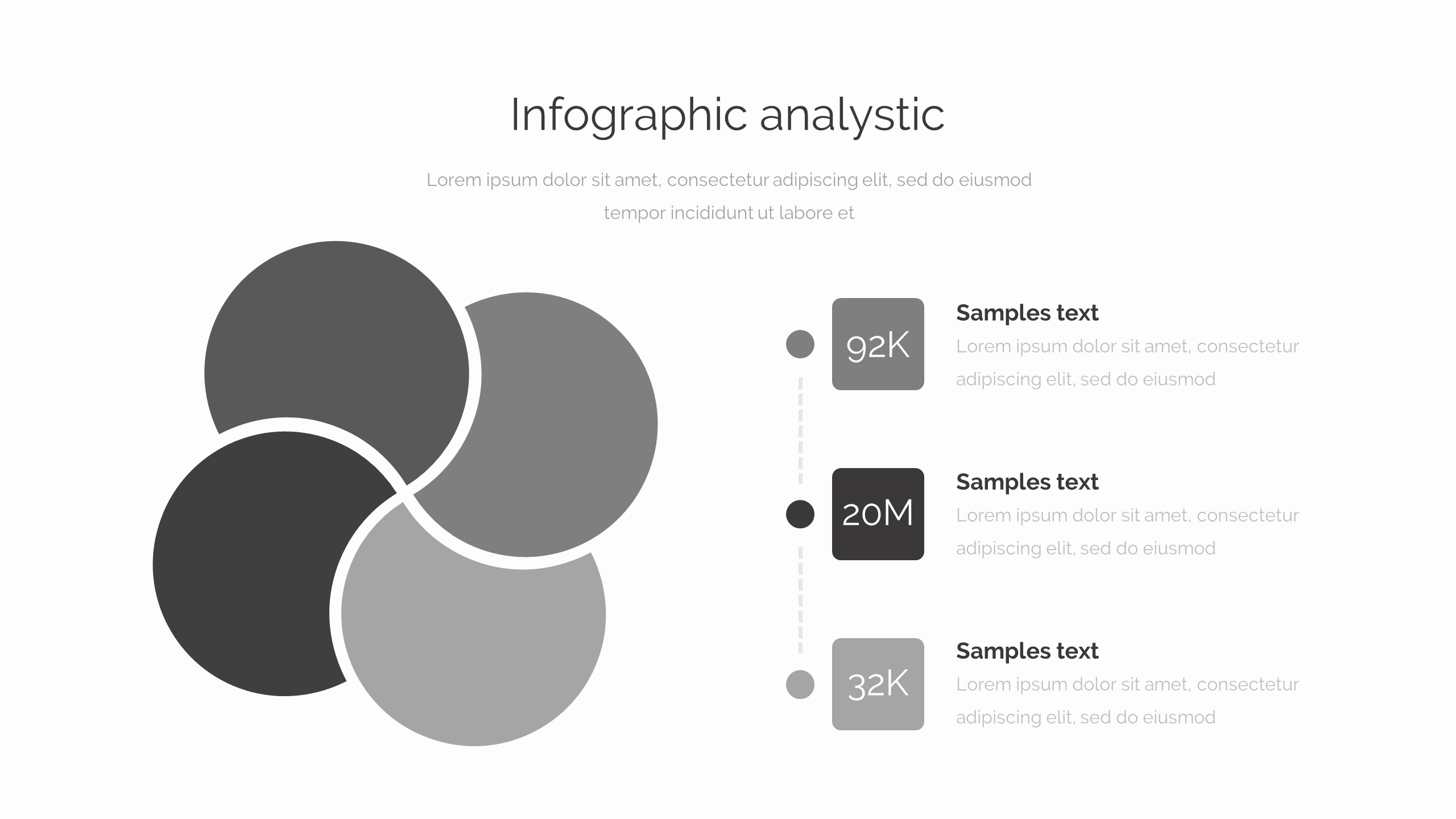 Infographic analystic

Lorem ipsum dolor sit amet, consectetur adipiscing elit, sed do eiusmod tempor incididunt ut labore et

92K

Samples text

Lorem ipsum dolor sit amet, consectetur adipiscing elit, sed do eiusmod

20M

Samples text

Lorem ipsum dolor sit amet, consectetur adipiscing elit, sed do eiusmod

32K

Samples text

Lorem ipsum dolor sit amet, consectetur adipiscing elit, sed do eiusmod