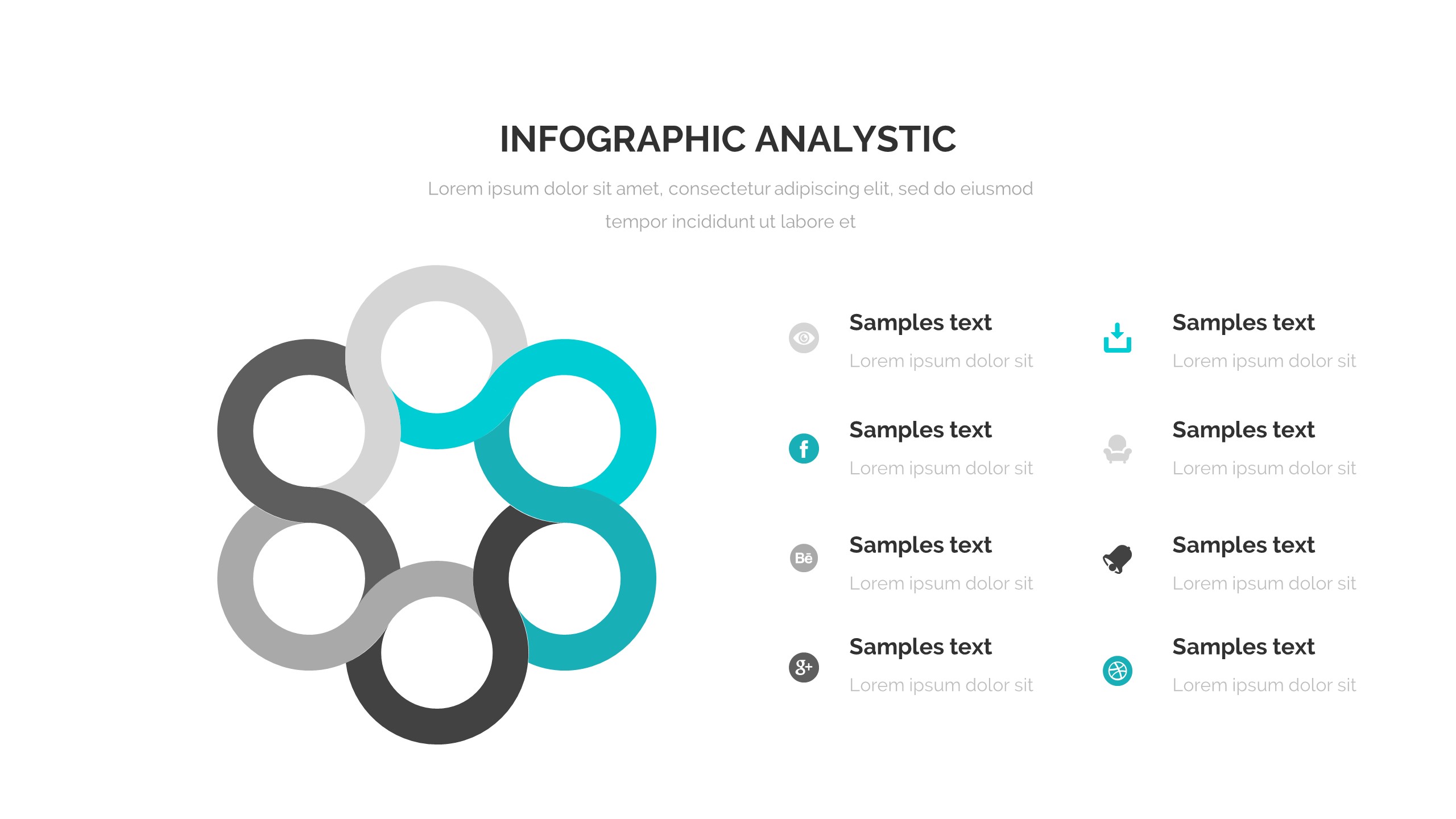 INFOGRAPHIC ANALYSTIC

Lorem ipsum dolor sit amet, consectetur adipiscing elit, sed do eiusmod tempor incididunt ut labore et

Samples text

Lorem ipsum dolor sit

Samples text

Lorem ipsum dolor sit

Samples text

Lorem ipsum dolor sit

Samples text

Lorem ipsum dolor sit

Samples text

Lorem ipsum dolor sit

Samples text

Lorem ipsum dolor sit

Samples text

Lorem ipsum dolor sit

Samples text

Lorem ipsum dolor sit