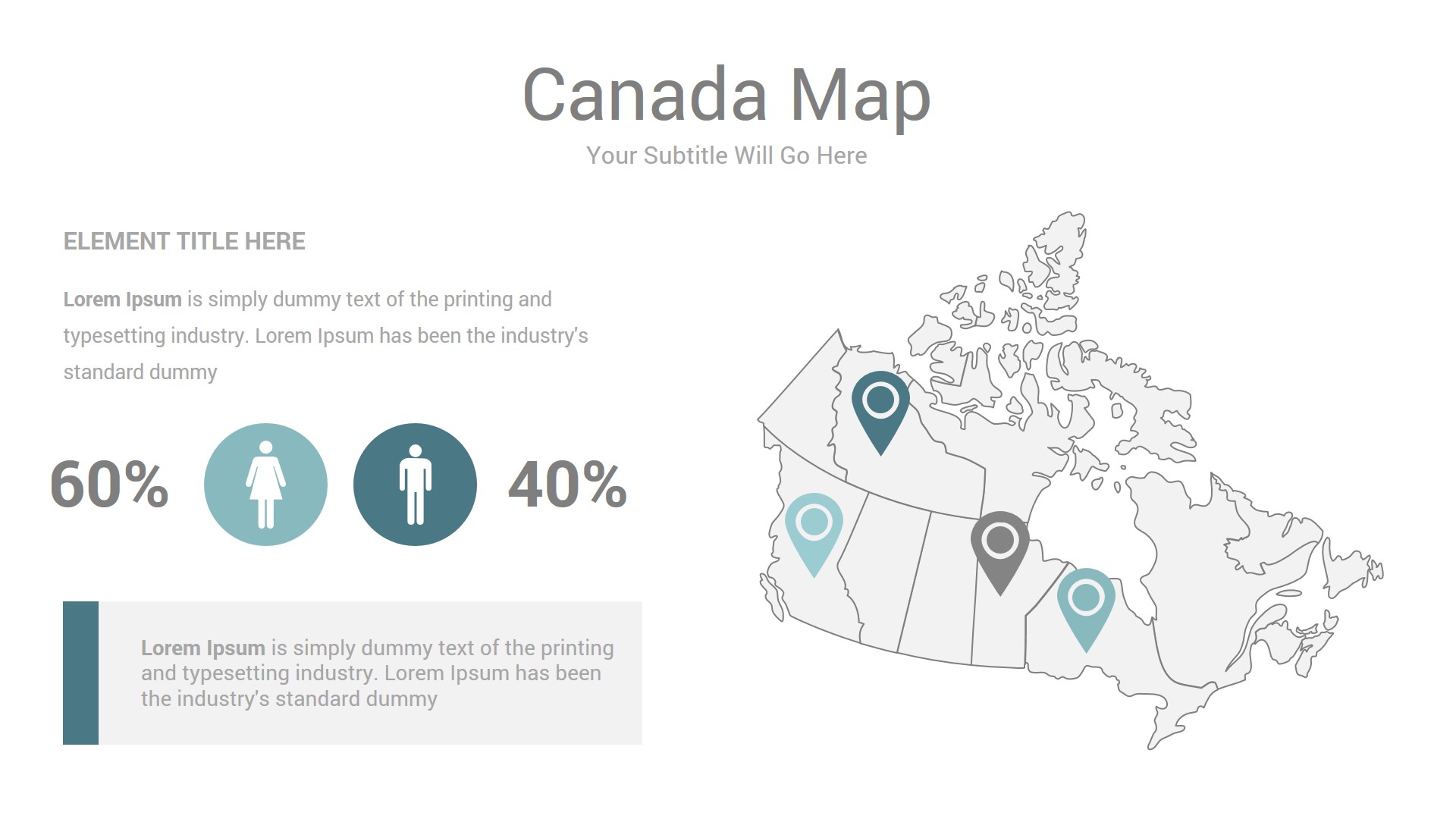 Canada Map

Your Subtitle Will Go Here

ELEMENT TITLE HERE

Lorem Ipsum is simply dummy text of the printing and typesetting industry. Lorem Ipsum has been the industry's standard dummy

60%

40%

Lorem Ipsum is simply dummy text of the printing and typesetting industry. Lorem Ipsum has been the industry's standard dummy