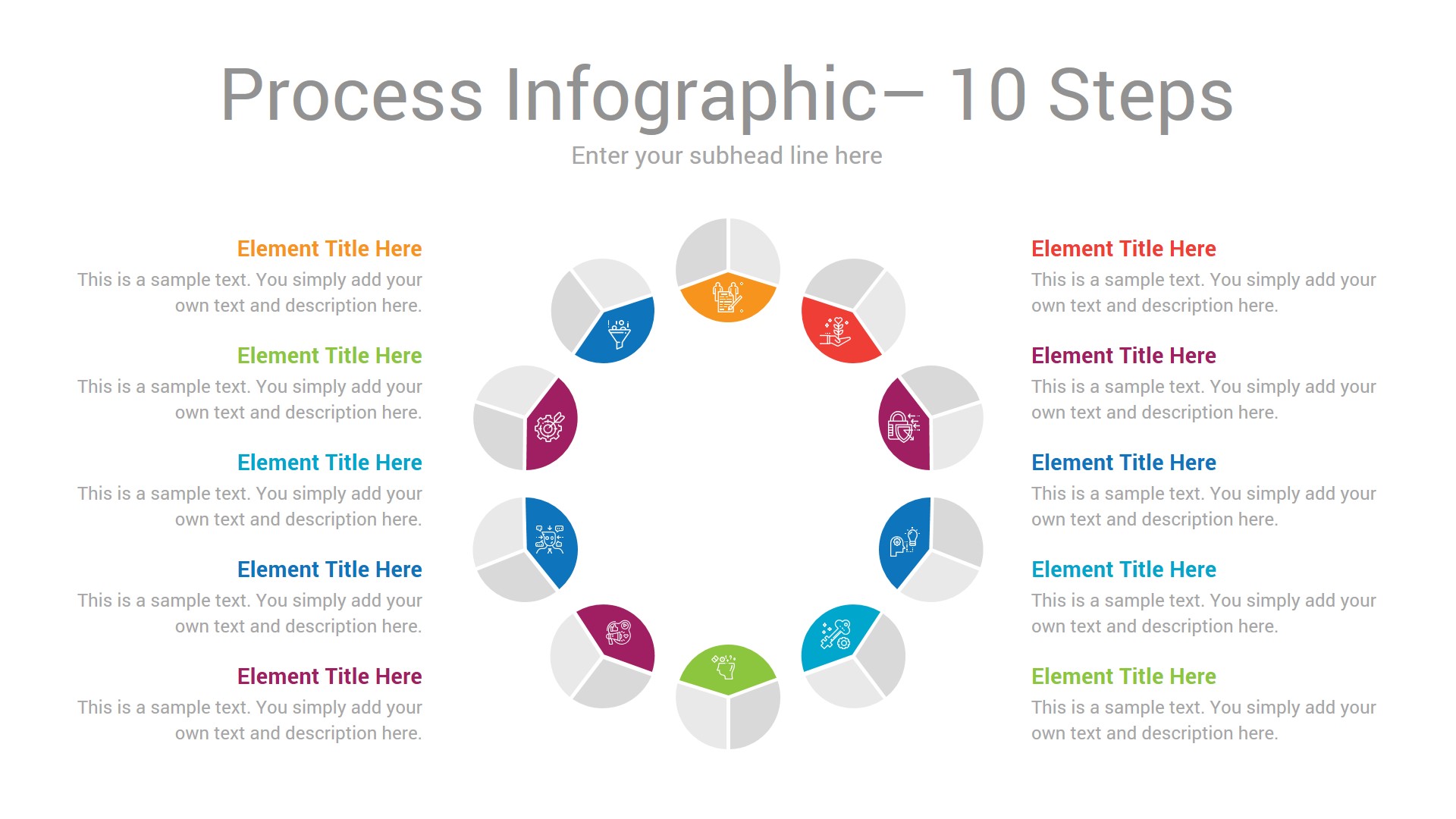 Process Infographic– 10 Steps

Enter your subhead line here

Element Title Here
This is a sample text. You simply add your own text and description here.

Element Title Here
This is a sample text. You simply add your own text and description here.

Element Title Here
This is a sample text. You simply add your own text and description here.

Element Title Here
This is a sample text. You simply add your own text and description here.

Element Title Here
This is a sample text. You simply add your own text and description here.

Element Title Here
This is a sample text. You simply add your own text and description here.

Element Title Here
This is a sample text. You simply add your own text and description here.

Element Title Here
This is a sample text. You simply add your own text and description here.

Element Title Here
This is a sample text. You simply add your own text and description here.

Element Title Here
This is a sample text. You simply add your own text and description here.