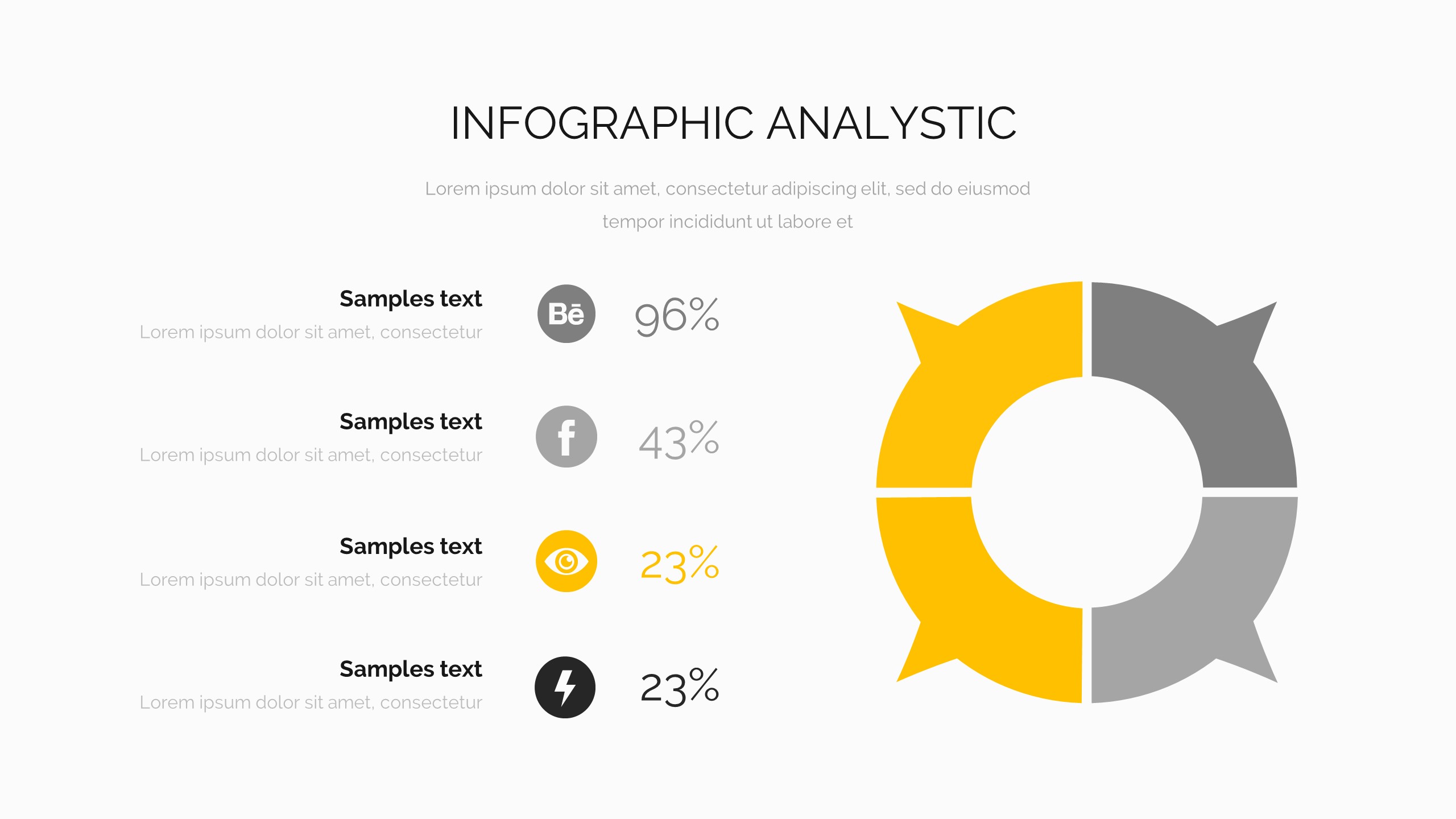 INFOGRAPHIC ANALYSTIC

Lorem ipsum dolor sit amet, consectetur adipiscing elit, sed do eiusmod tempor incididunt ut labore et

Samples text
Lorem ipsum dolor sit amet, consectetur

Bē

96%

Samples text
Lorem ipsum dolor sit amet, consectetur

f

43%

Samples text
Lorem ipsum dolor sit amet, consectetur

23%

Samples text
Lorem ipsum dolor sit amet, consectetur

23%