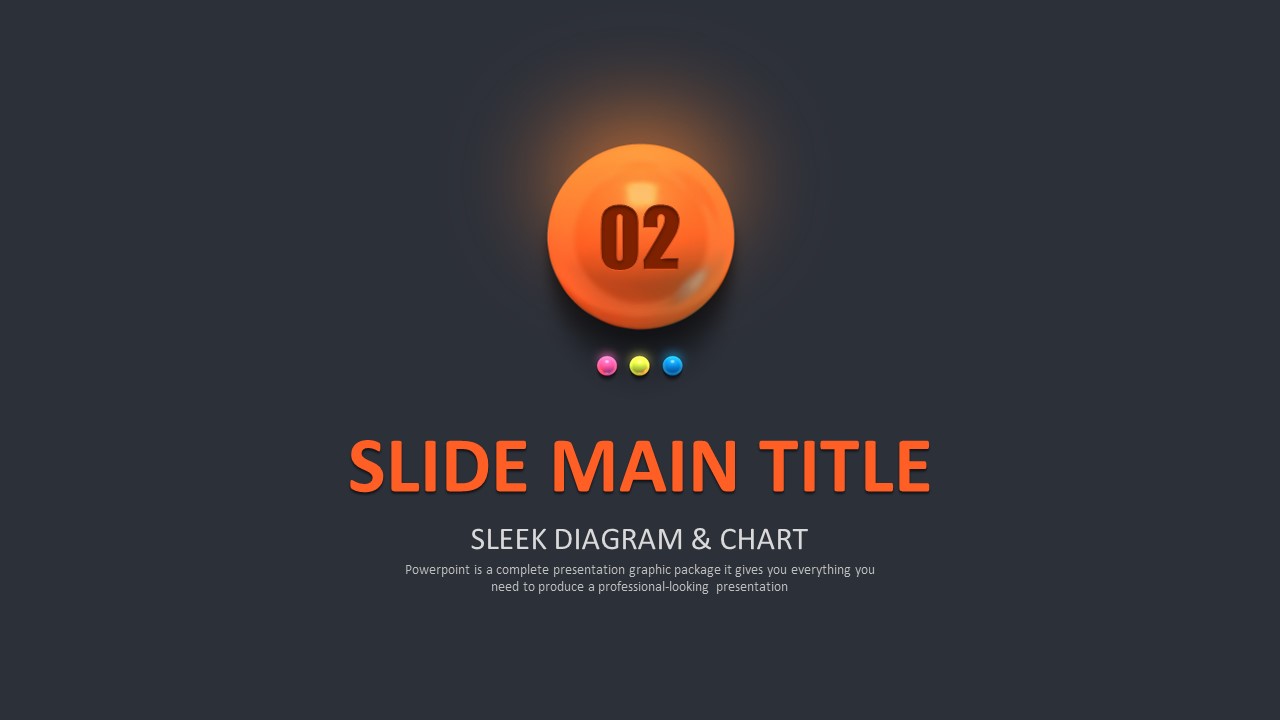 02

SLIDE MAIN TITLE

SLEEK DIAGRAM & CHART

Powerpoint is a complete presentation graphic package it gives you everything you need to produce a professional-looking presentation