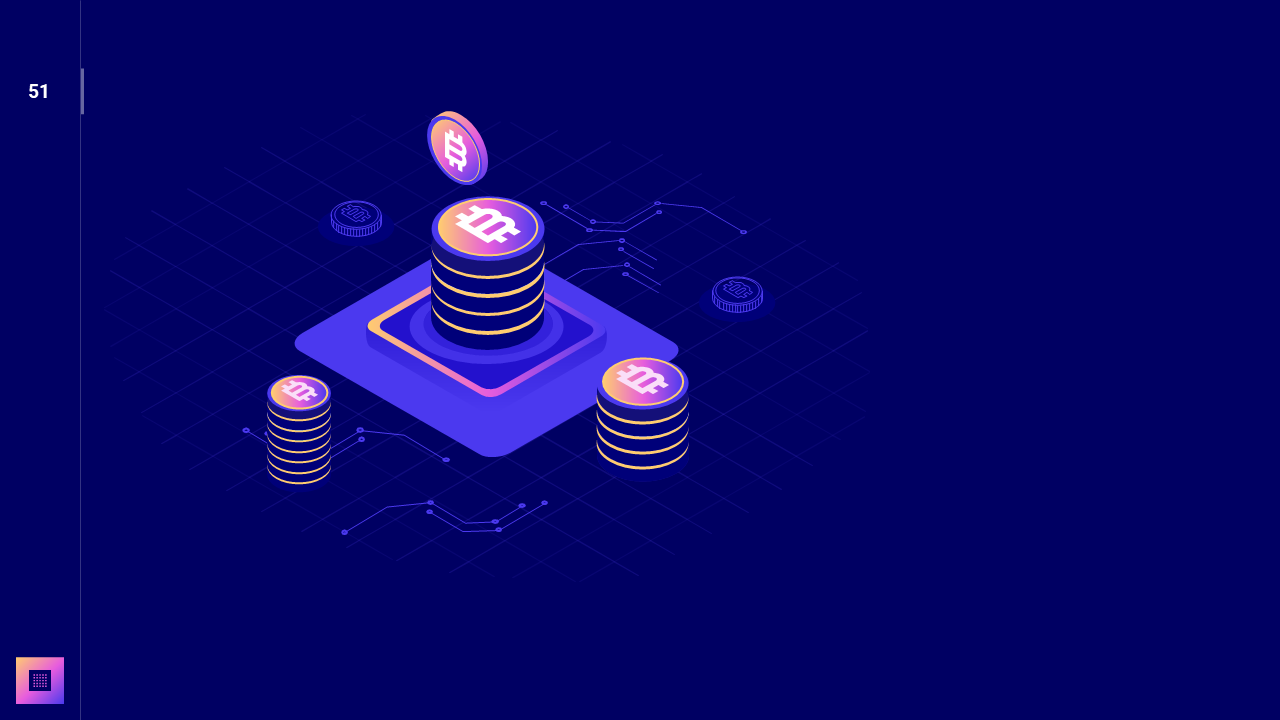 51