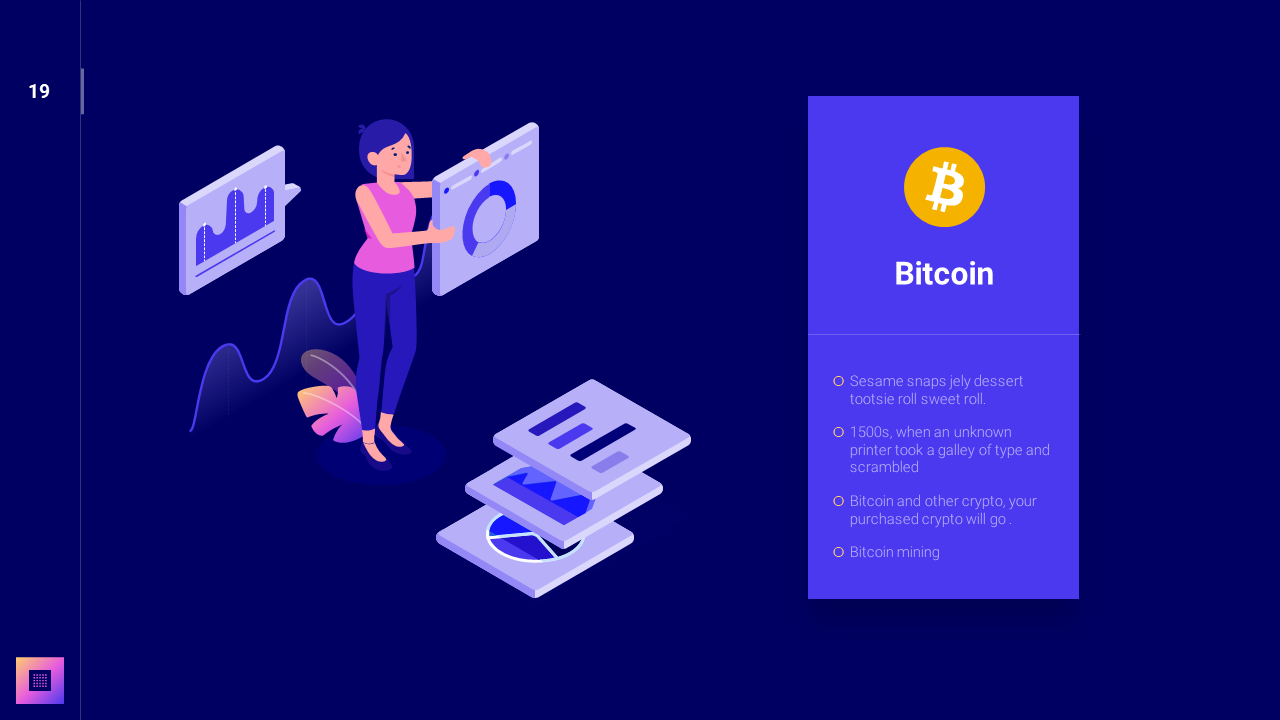 19

Bitcoin

Sesame snaps jely dessert tootsie roll sweet roll.

1500s, when an unknown printer took a galley of type and scrambled

Bitcoin and other crypto, your purchased crypto will go .

Bitcoin mining