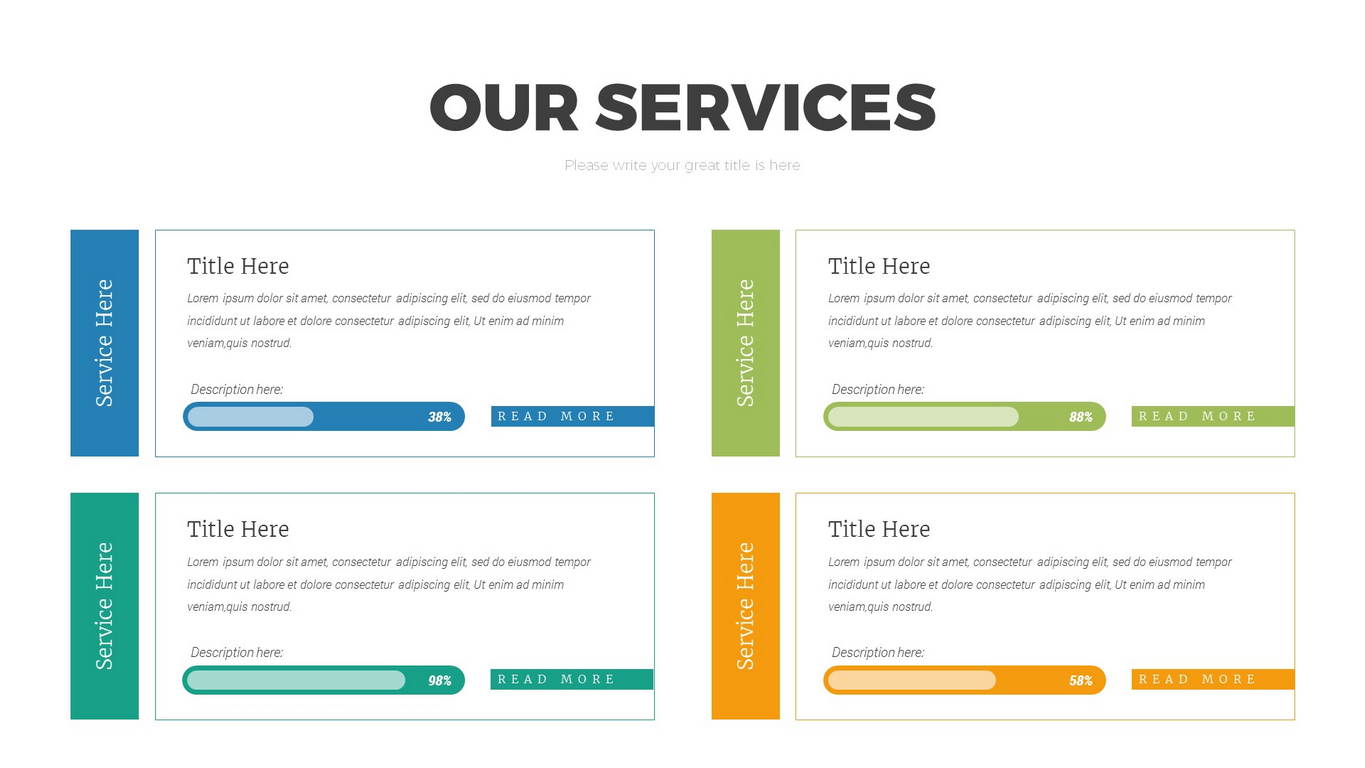 OUR SERVICES

Please write your great title is here

Service Here

Title Here

Lorem ipsum dolor sit amet, consectetur adipiscing elit, sed do eiusmod tempor incididunt ut labore et dolore consectetur adipiscing elit, Ut enim ad minim veniam,quis nostrud.

Description here:

38%

READ MORE

Service Here

Title Here

Lorem ipsum dolor sit amet, consectetur adipiscing elit, sed do eiusmod tempor incididunt ut labore et dolore consectetur adipiscing elit, Ut enim ad minim veniam,quis nostrud.

Description here:

88%

READ MORE

Service Here

Title Here

Lorem ipsum dolor sit amet, consectetur adipiscing elit, sed do eiusmod tempor incididunt ut labore et dolore consectetur adipiscing elit, Ut enim ad minim veniam,quis nostrud.

Description here:

98%

READ MORE

Service Here

Title Here

Lorem ipsum dolor sit amet, consectetur adipiscing elit, sed do eiusmod tempor incididunt ut labore et dolore consectetur adipiscing elit, Ut enim ad minim veniam,quis nostrud.

Description here:

58%

READ MORE