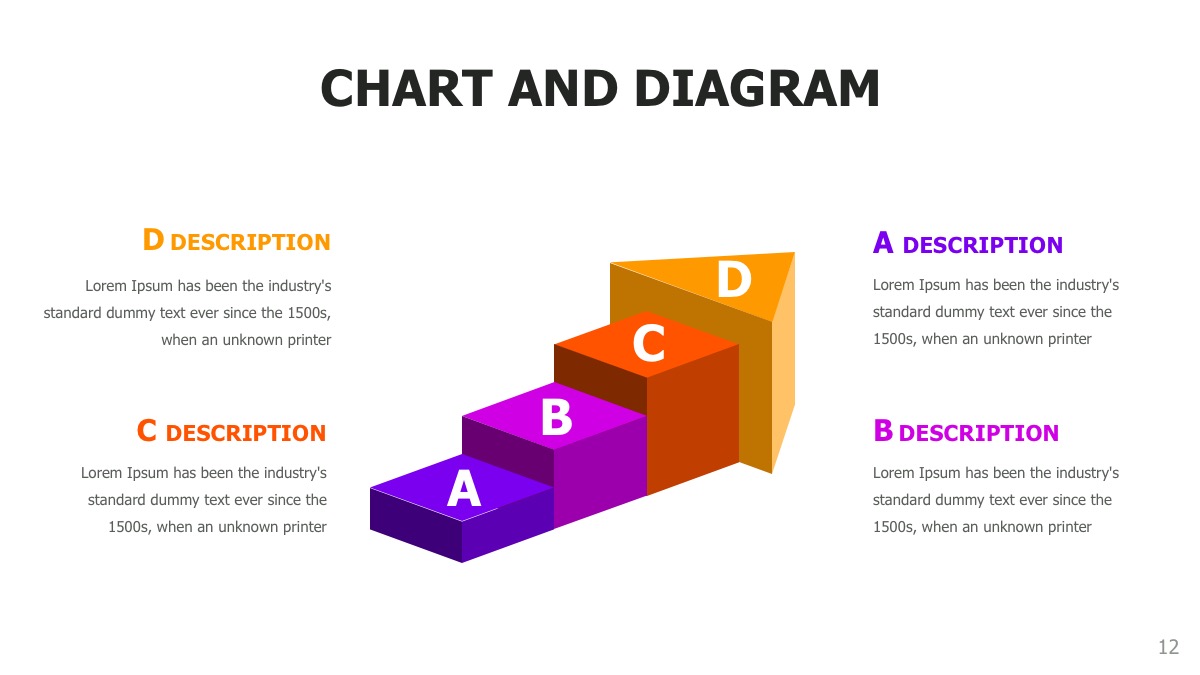 CHART AND DIAGRAM

D DESCRIPTION

Lorem Ipsum has been the industry's standard dummy text ever since the 1500s, when an unknown printer

C DESCRIPTION

Lorem Ipsum has been the industry's standard dummy text ever since the 1500s, when an unknown printer

D

C

B

A

A DESCRIPTION

Lorem Ipsum has been the industry's standard dummy text ever since the 1500s, when an unknown printer

B DESCRIPTION

Lorem Ipsum has been the industry's standard dummy text ever since the 1500s, when an unknown printer

12