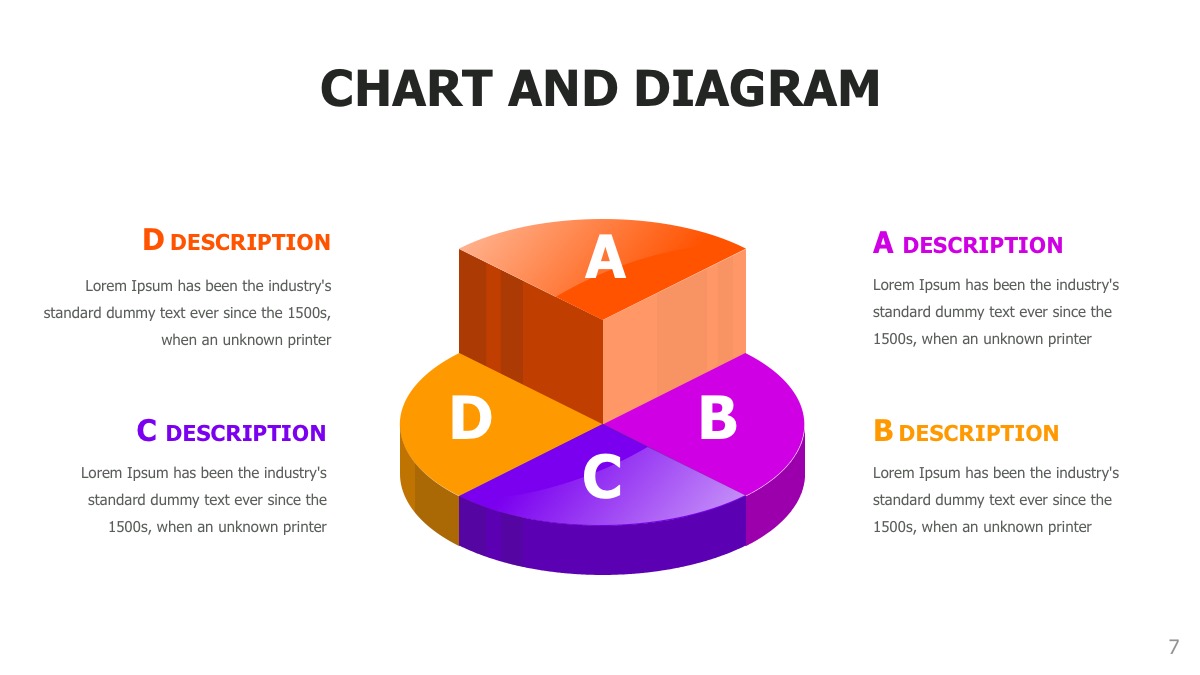 CHART AND DIAGRAM

D DESCRIPTION

Lorem Ipsum has been the industry's standard dummy text ever since the 1500s, when an unknown printer

C DESCRIPTION

Lorem Ipsum has been the industry's standard dummy text ever since the 1500s, when an unknown printer

A

D

B

C

A DESCRIPTION

Lorem Ipsum has been the industry's standard dummy text ever since the 1500s, when an unknown printer

B DESCRIPTION

Lorem Ipsum has been the industry's standard dummy text ever since the 1500s, when an unknown printer

7