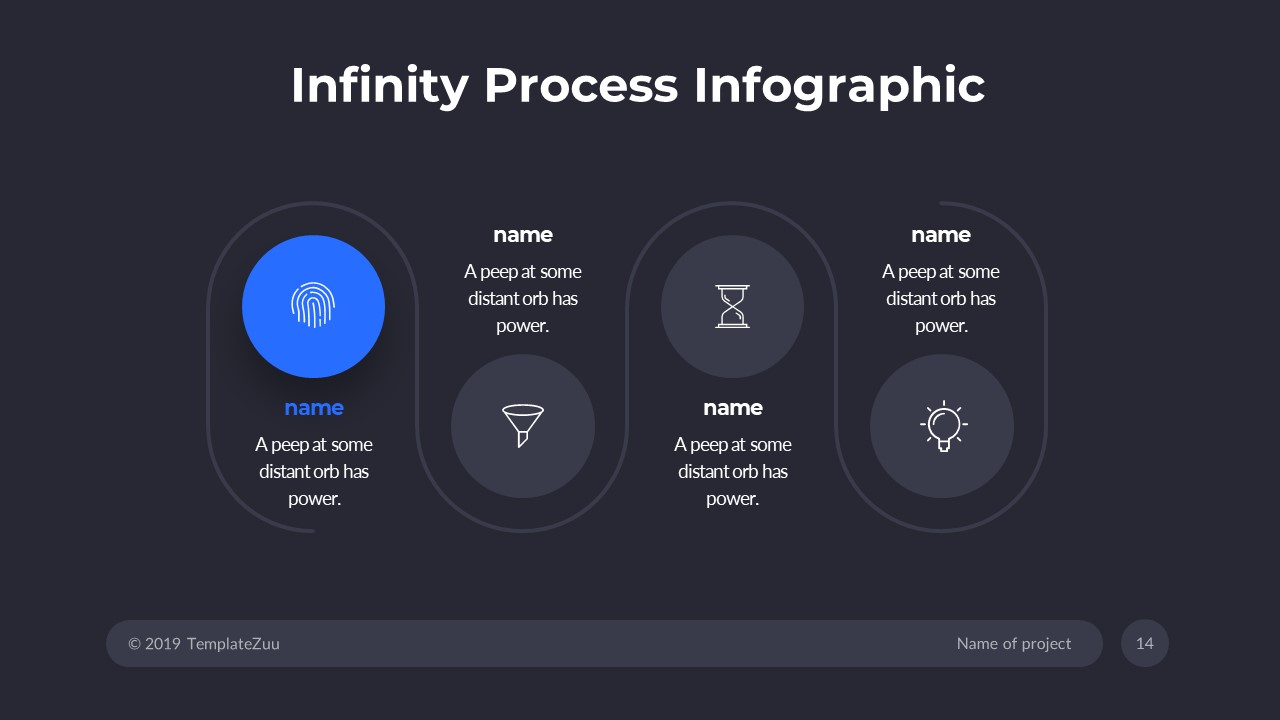 Infinity Process Infographic

name

A peep at some distant orb has power.

name

A peep at some distant orb has power.

name

A peep at some distant orb has power.

name

A peep at some distant orb has power.

© 2019 TemplateZuu

Name of project

14