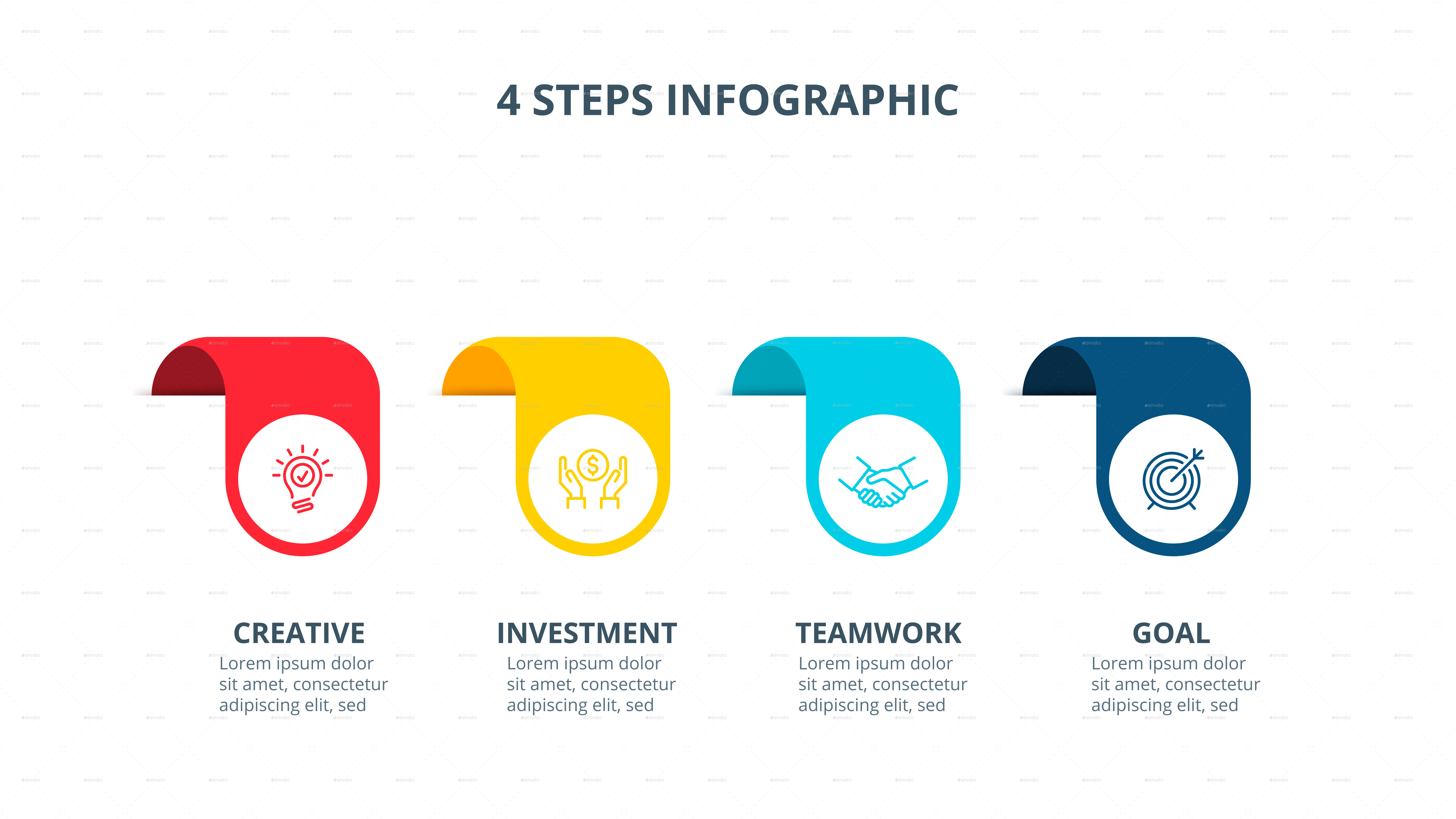 4 STEPS INFOGRAPHIC

CREATIVE
Lorem ipsum dolor sit amet, consectetur adipiscing elit, sed

INVESTMENT
Lorem ipsum dolor sit amet, consectetur adipiscing elit, sed

TEAMWORK
Lorem ipsum dolor sit amet, consectetur adipiscing elit, sed

GOAL
Lorem ipsum dolor sit amet, consectetur adipiscing elit, sed