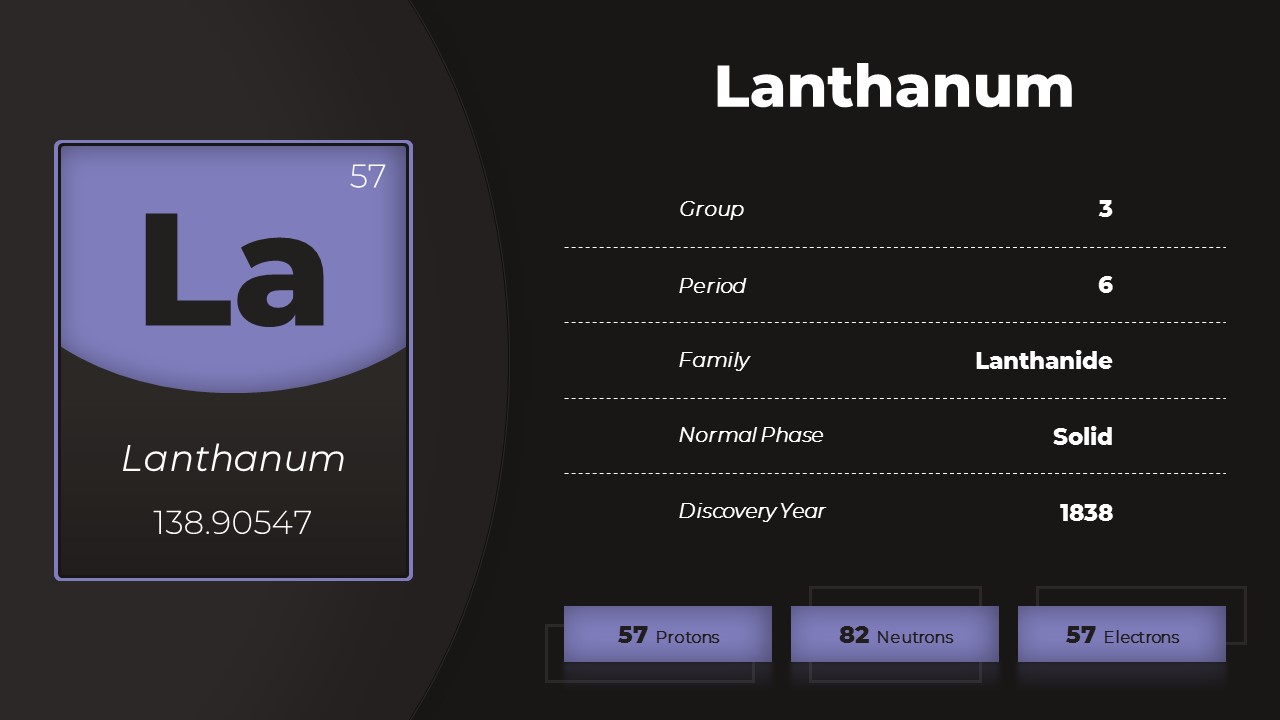 57

La

Lanthanum

138.90547

Lanthanum

Group
3

Period
6

Family
Lanthanide

Normal Phase
Solid

Discovery Year
1838

57 Protons

82 Neutrons

57 Electrons