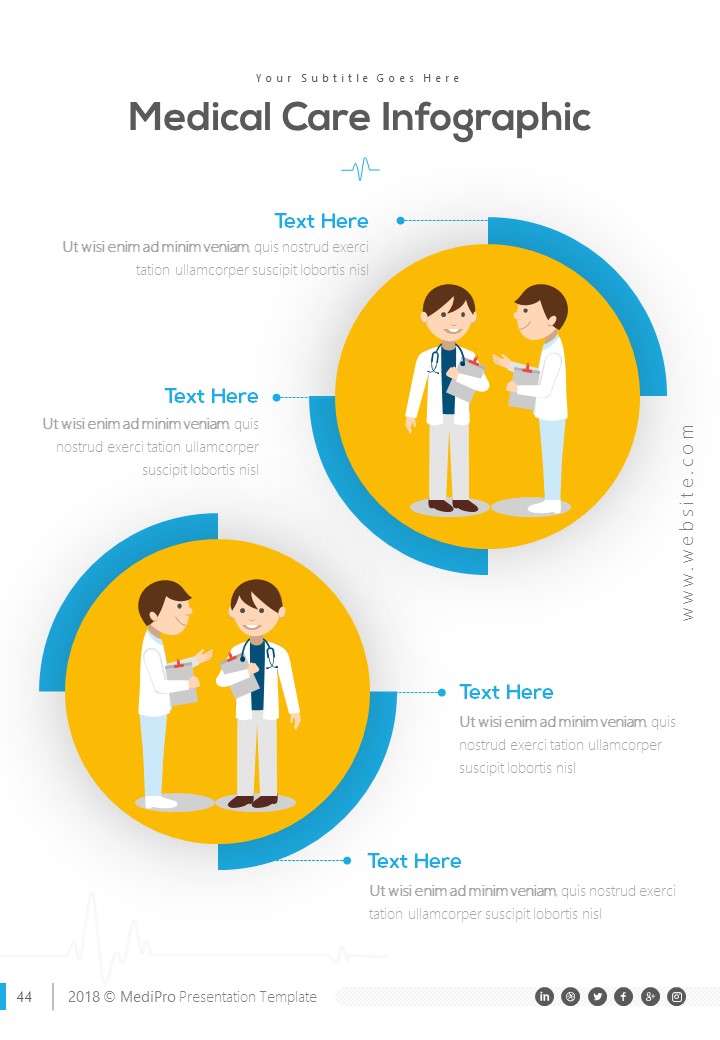 Your Subtitle Goes Here

Medical Care Infographic

Text Here

Ut wisi enim ad minim veniam, quis nostrud exerci tation ullamcorper suscipit lobortis nisl

Text Here

Ut wisi enim ad minim veniam, quis nostrud exerci tation ullamcorper suscipit lobortis nisl

www.website.com

Text Here

Ut wisi enim ad minim veniam, quis nostrud exerci tation ullamcorper suscipit lobortis nisl

Text Here

Ut wisi enim ad minim veniam, quis nostrud exerci tation ullamcorper suscipit lobortis nisl

44 2018 © MediPro Presentation Template