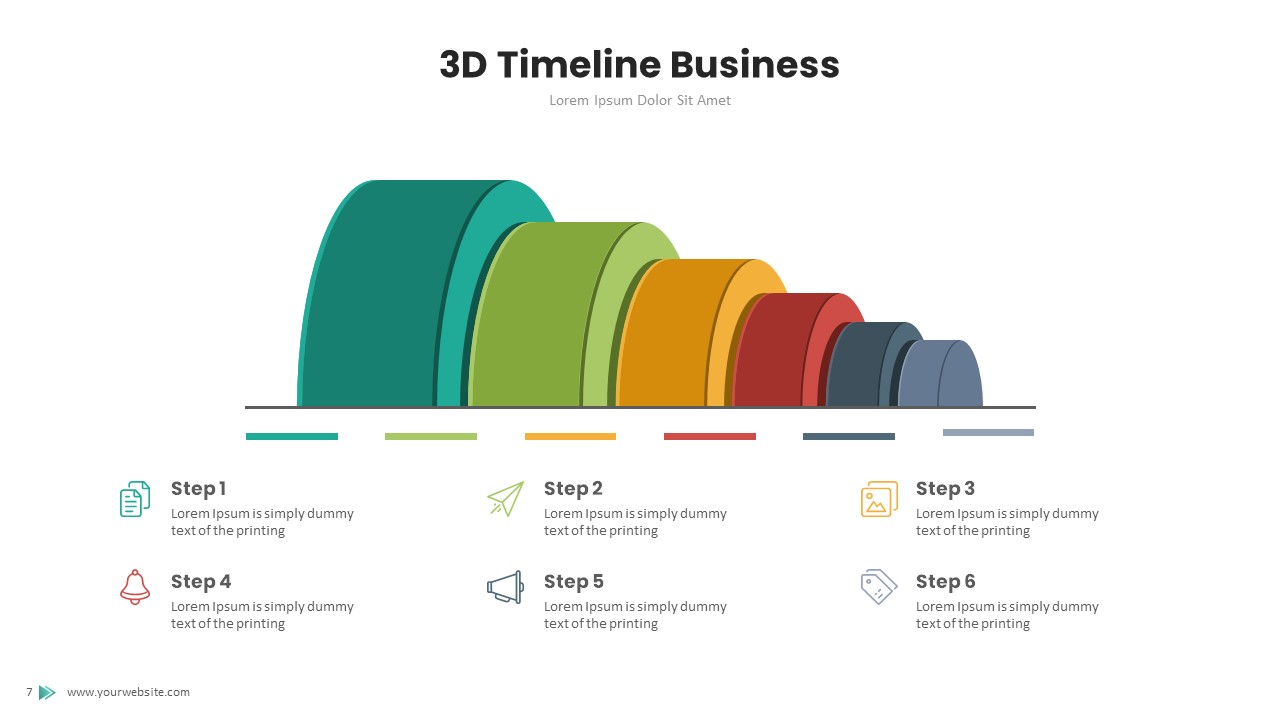 3D Timeline Business

Lorem Ipsum Dolor Sit Amet

Step 1
Lorem Ipsum is simply dummy text of the printing

Step 2
Lorem Ipsum is simply dummy text of the printing

Step 3
Lorem Ipsum is simply dummy text of the printing

Step 4
Lorem Ipsum is simply dummy text of the printing

Step 5
Lorem Ipsum is simply dummy text of the printing

Step 6
Lorem Ipsum is simply dummy text of the printing

7 www.yourwebsite.com