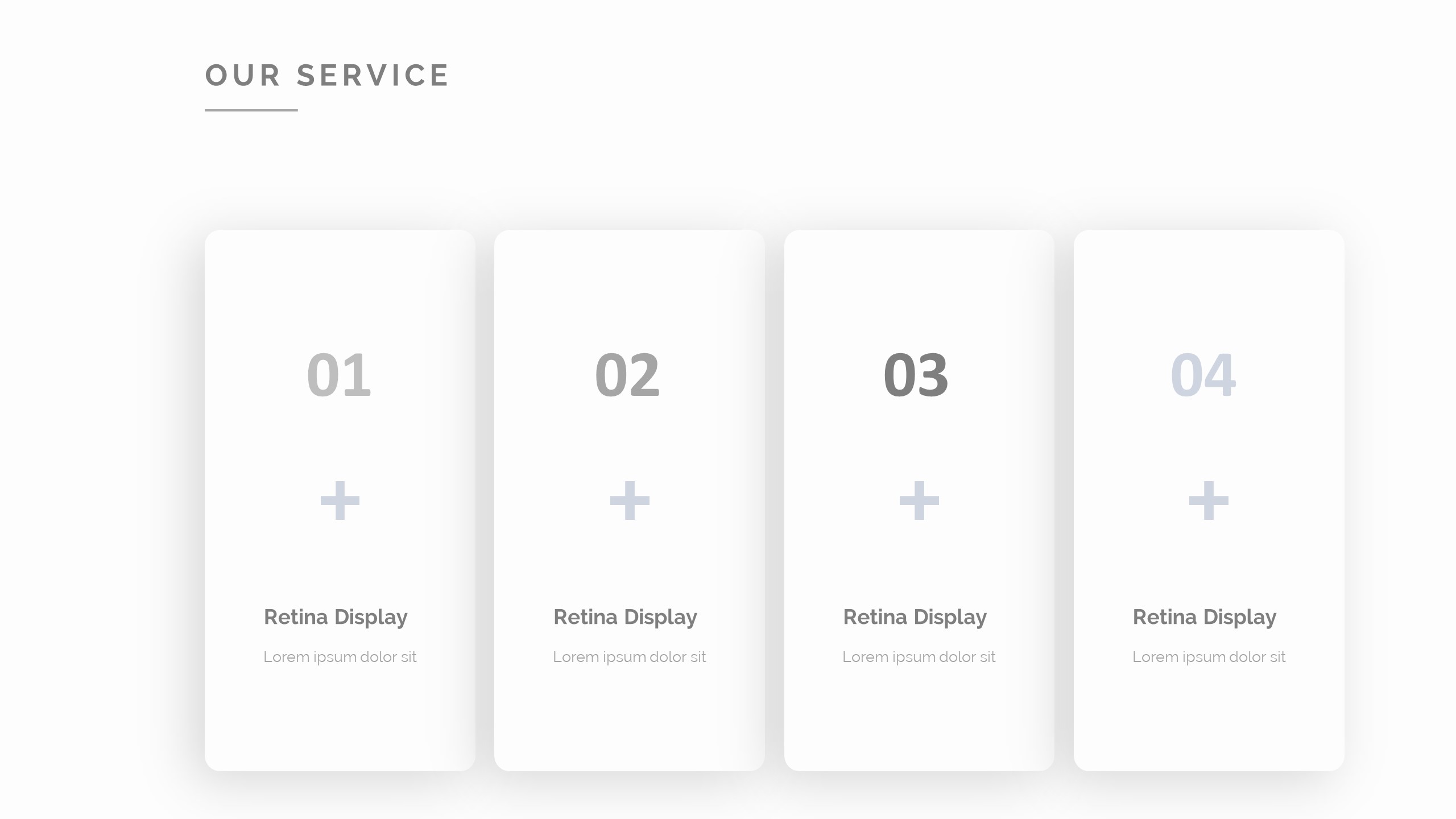 OUR SERVICE

01

+

Retina Display

Lorem ipsum dolor sit

02

+

Retina Display

Lorem ipsum dolor sit

03

+

Retina Display

Lorem ipsum dolor sit

04

+

Retina Display

Lorem ipsum dolor sit