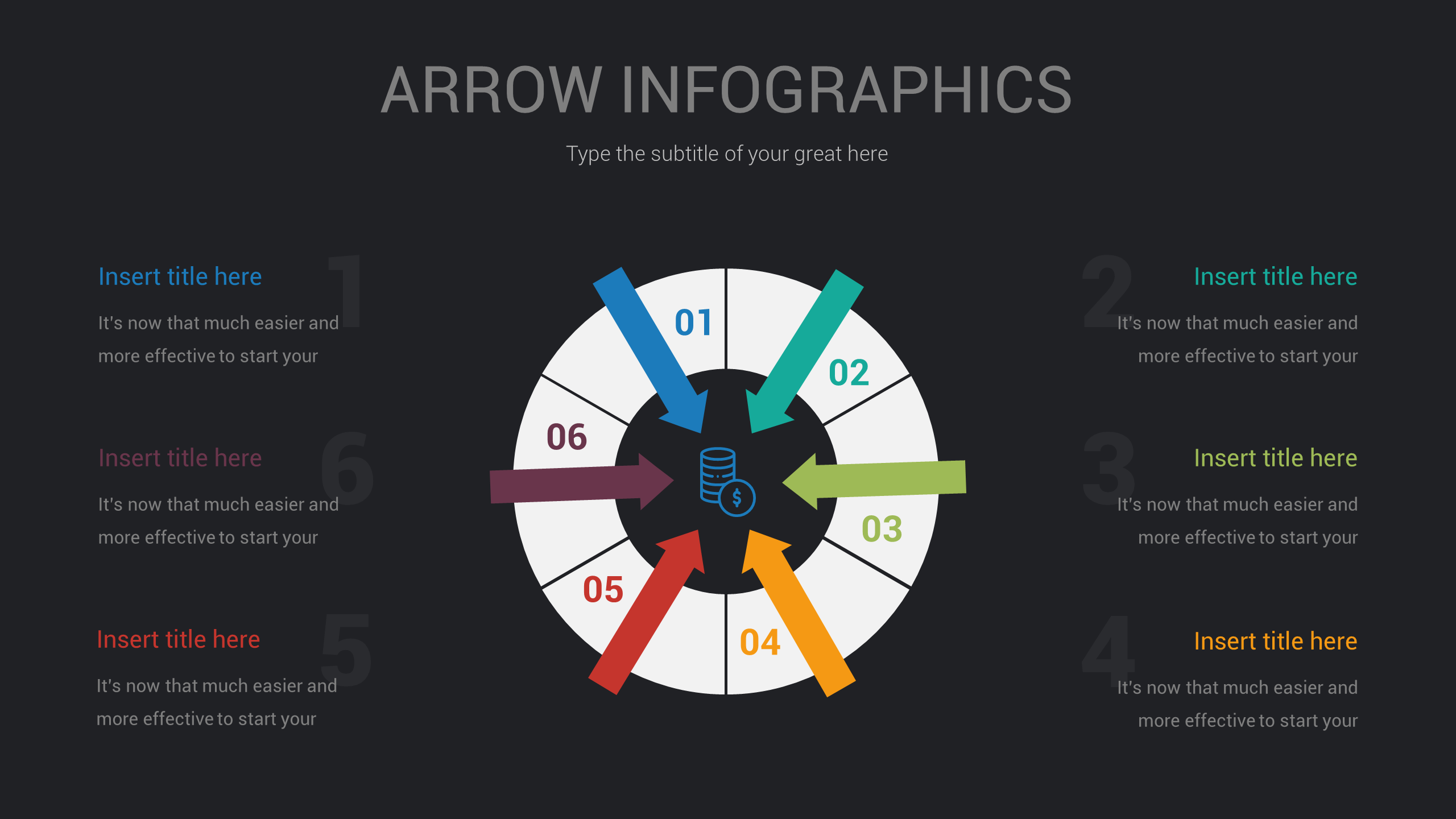 ARROW INFOGRAPHICS

Type the subtitle of your great here

1
Insert title here
It's now that much easier and more effective to start your

6
Insert title here
It's now that much easier and more effective to start your

5
Insert title here
It's now that much easier and more effective to start your

01
02
03
04
05
06

$

2
Insert title here
It's now that much easier and more effective to start your

3
Insert title here
It's now that much easier and more effective to start your

4
Insert title here
It's now that much easier and more effective to start your