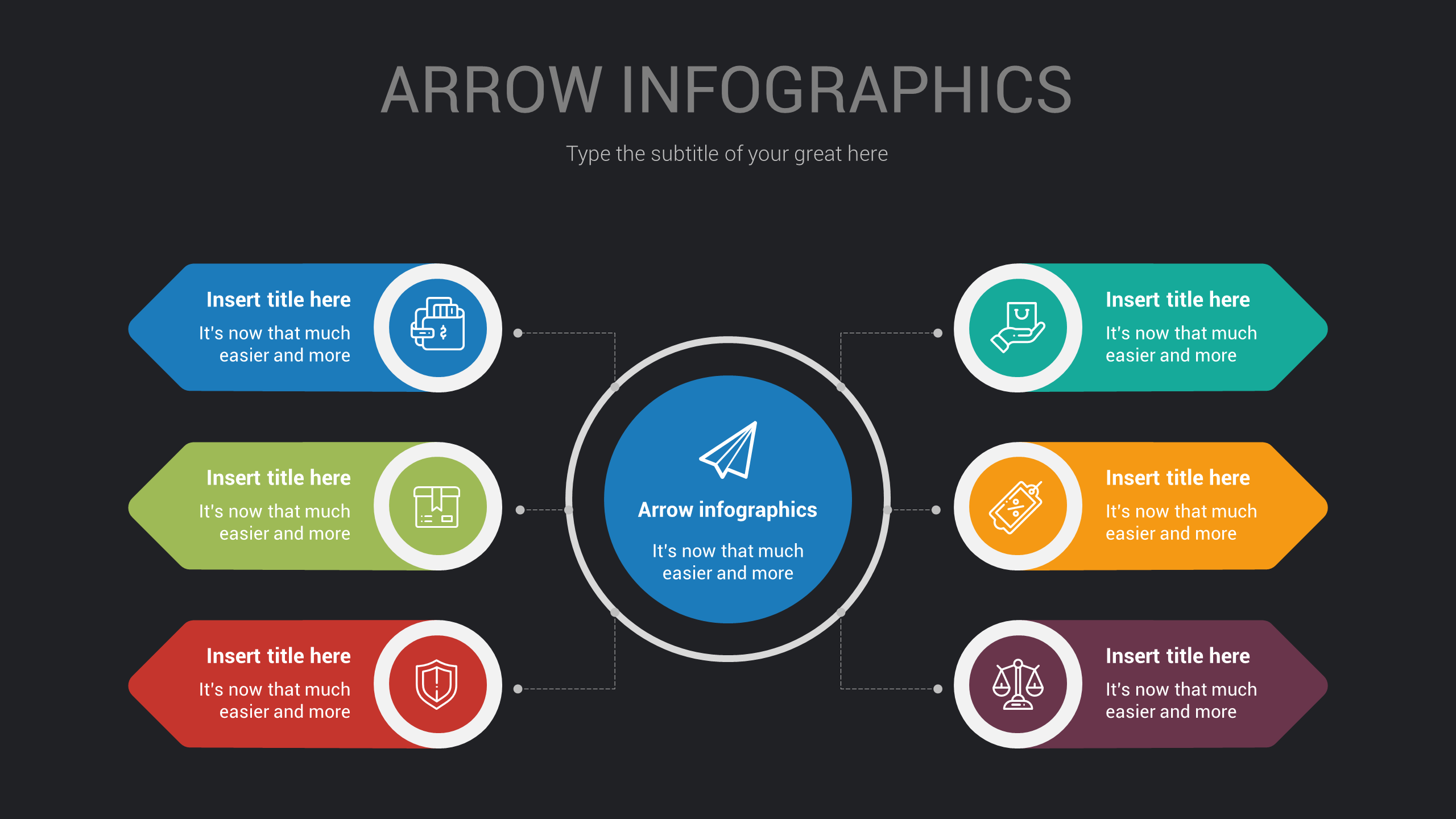 ARROW INFOGRAPHICS

Type the subtitle of your great here

Insert title here
It's now that much easier and more

Insert title here
It's now that much easier and more

Insert title here
It's now that much easier and more

Arrow infographics
It's now that much easier and more

Insert title here
It's now that much easier and more

Insert title here
It's now that much easier and more

Insert title here
It's now that much easier and more