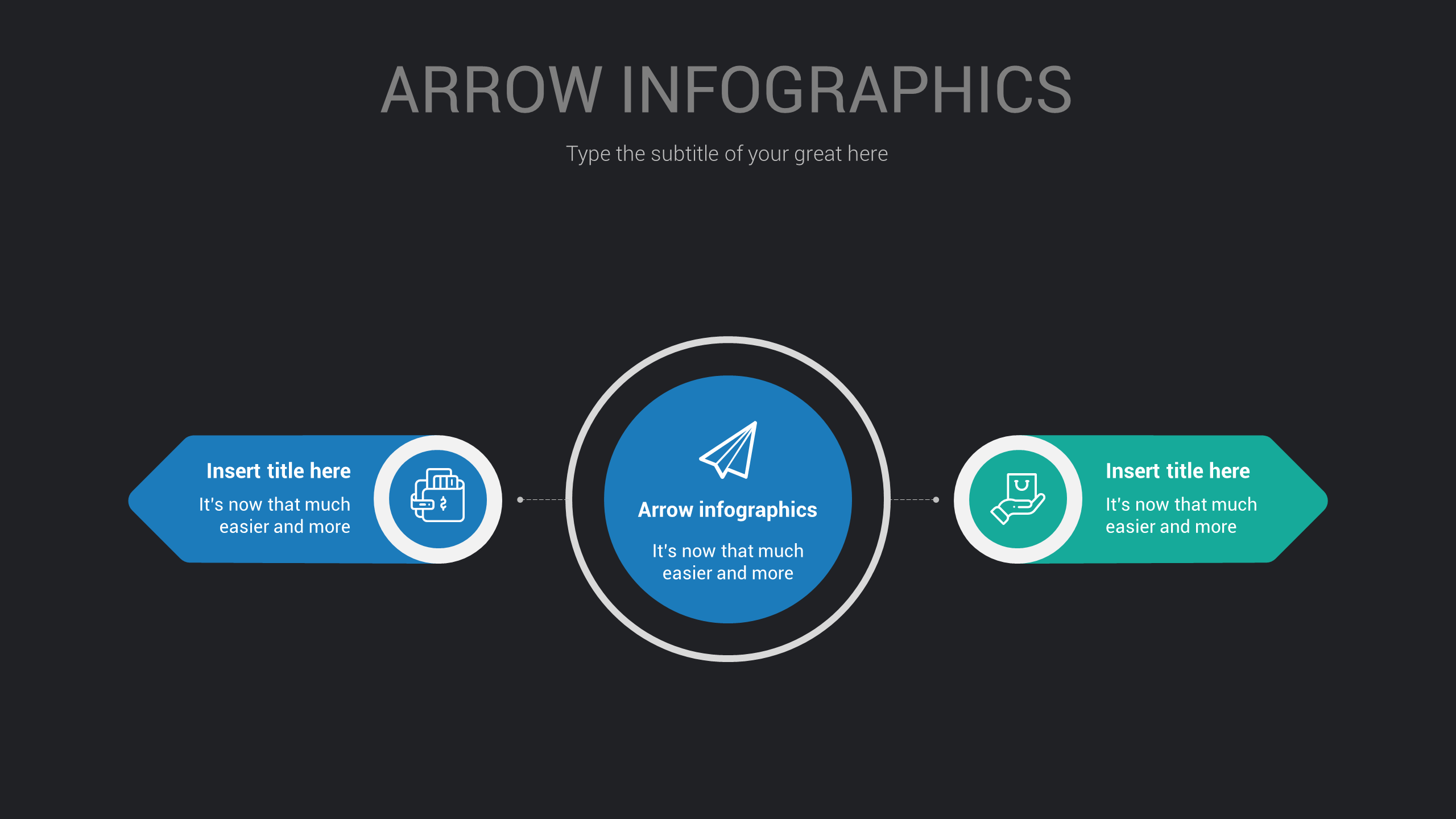 ARROW INFOGRAPHICS

Type the subtitle of your great here

Insert title here
It's now that much easier and more

Arrow infographics
It's now that much easier and more

Insert title here
It's now that much easier and more