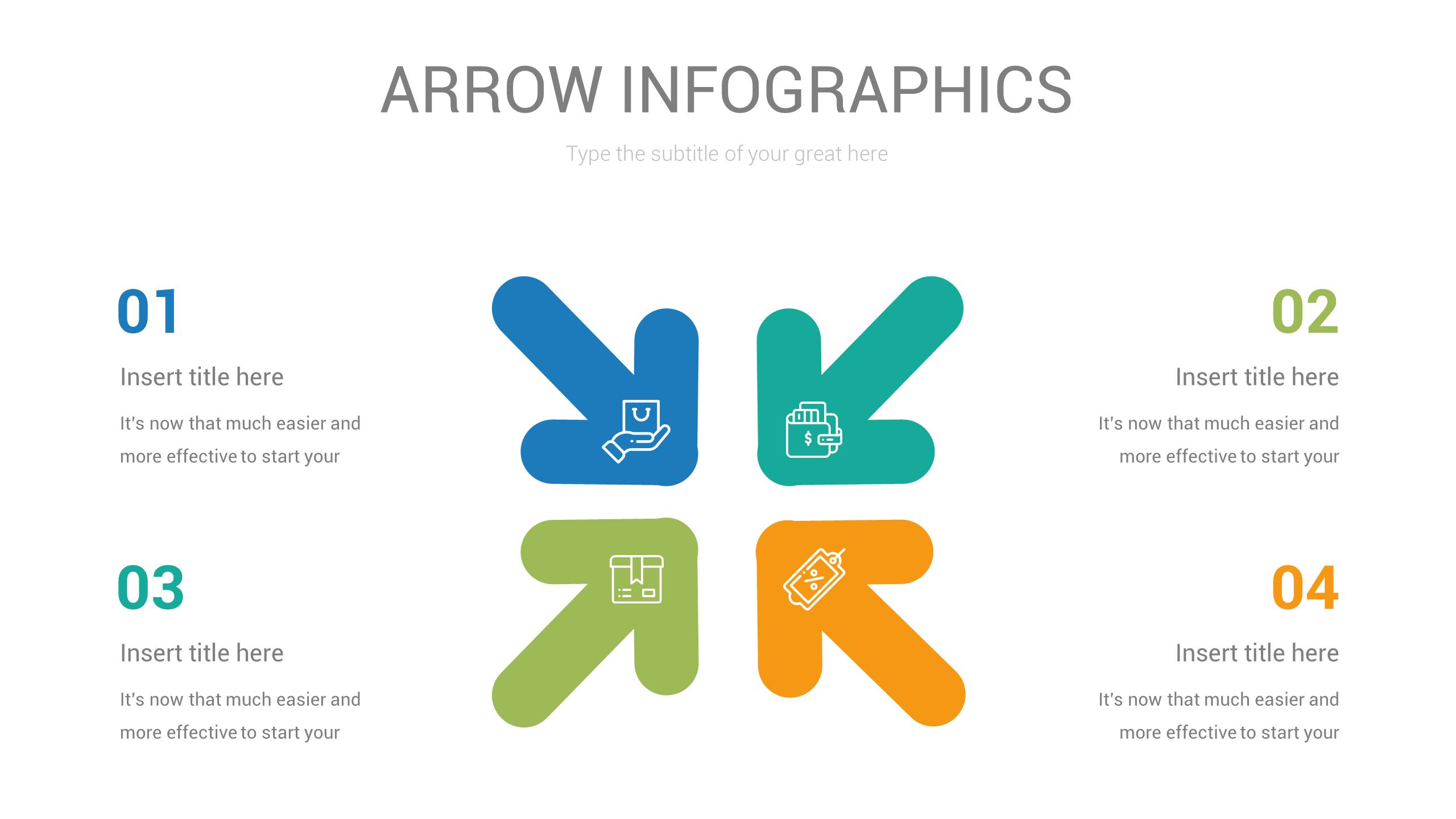 ARROW INFOGRAPHICS

Type the subtitle of your great here

01

Insert title here

It's now that much easier and more effective to start your

02

Insert title here

It's now that much easier and more effective to start your

03

Insert title here

It's now that much easier and more effective to start your

04

Insert title here

It's now that much easier and more effective to start your