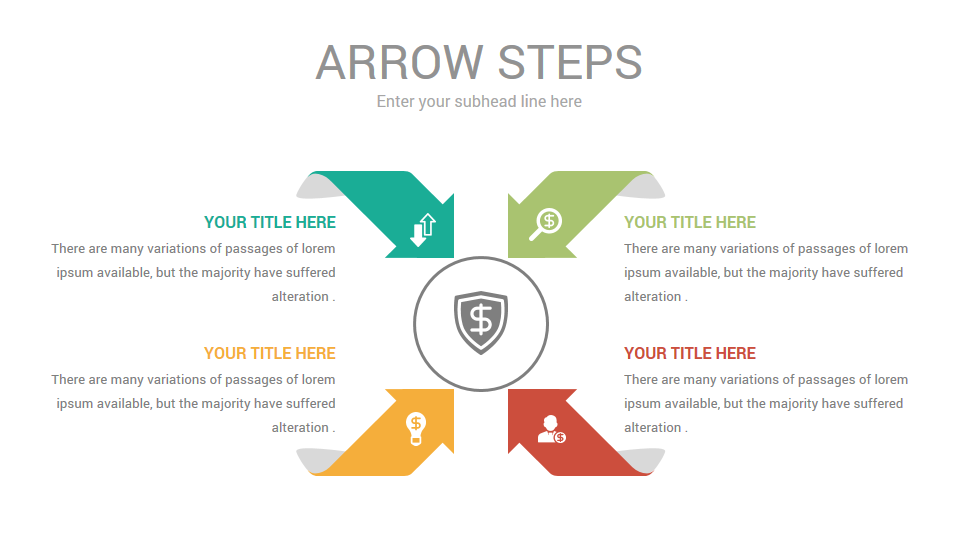 ARROW STEPS

Enter your subhead line here

YOUR TITLE HERE

There are many variations of passages of lorem ipsum available, but the majority have suffered alteration .

YOUR TITLE HERE

There are many variations of passages of lorem ipsum available, but the majority have suffered alteration .

YOUR TITLE HERE

There are many variations of passages of lorem ipsum available, but the majority have suffered alteration .

YOUR TITLE HERE

There are many variations of passages of lorem ipsum available, but the majority have suffered alteration .