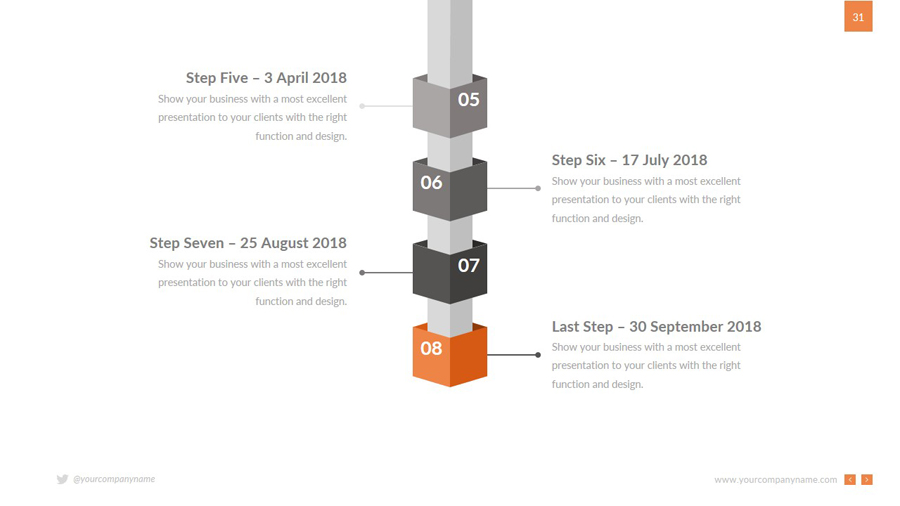 31

Step Five – 3 April 2018
Show your business with a most excellent presentation to your clients with the right function and design.

05

06

Step Six – 17 July 2018
Show your business with a most excellent presentation to your clients with the right function and design.

Step Seven – 25 August 2018
Show your business with a most excellent presentation to your clients with the right function and design.

07

08

Last Step – 30 September 2018
Show your business with a most excellent presentation to your clients with the right function and design.

@yourcompanyname

www.yourcompanyname.com