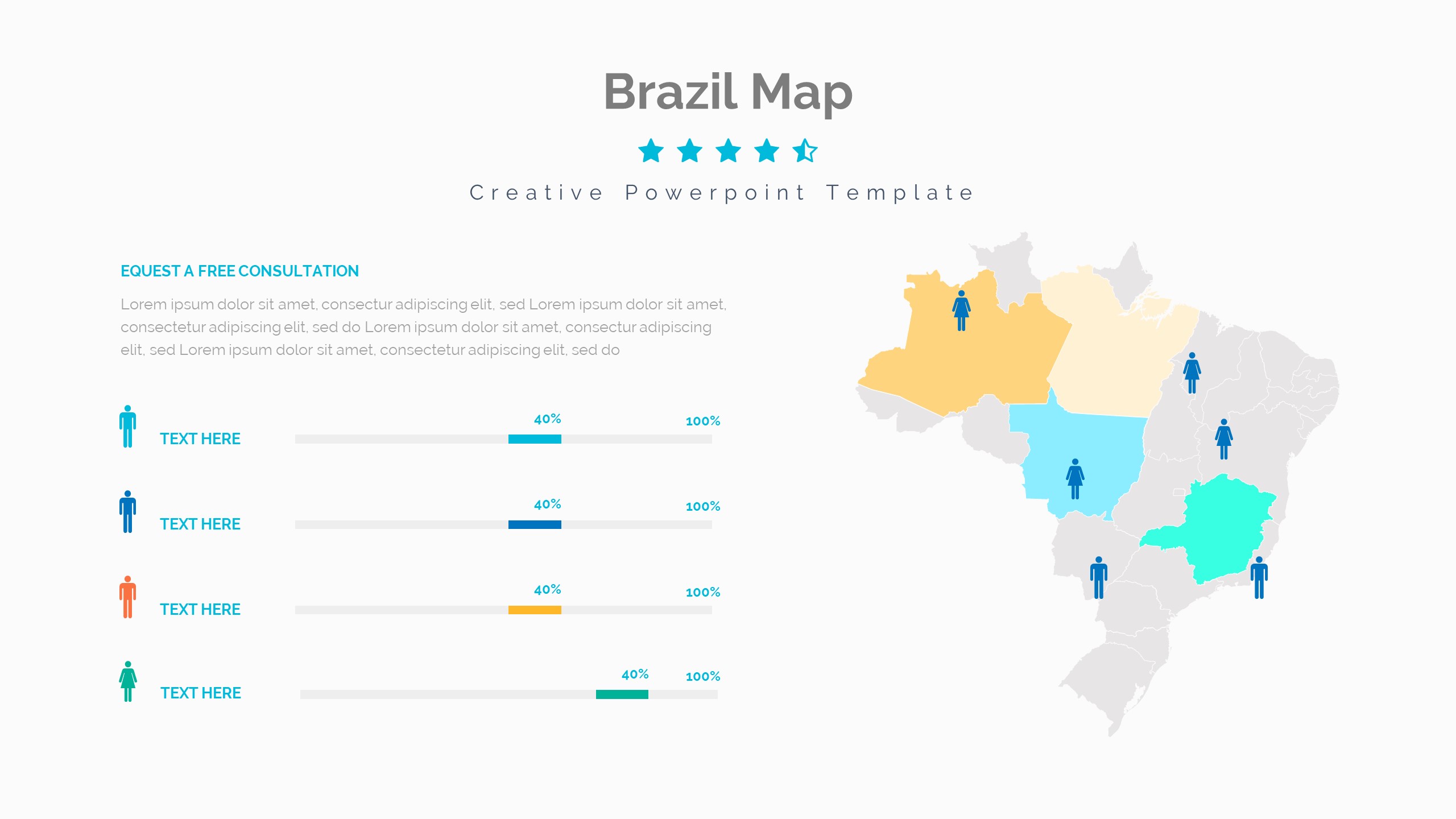 Brazil Map

Creative Powerpoint Template

EQUEST A FREE CONSULTATION

Lorem ipsum dolor sit amet, consectur adipiscing elit, sed Lorem ipsum dolor sit amet, consectetur adipiscing elit, sed do Lorem ipsum dolor sit amet, consectur adipiscing elit, sed Lorem ipsum dolor sit amet, consectetur adipiscing elit, sed do

TEXT HERE
40%
100%

TEXT HERE
40%
100%

TEXT HERE
40%
100%

TEXT HERE
40%
100%