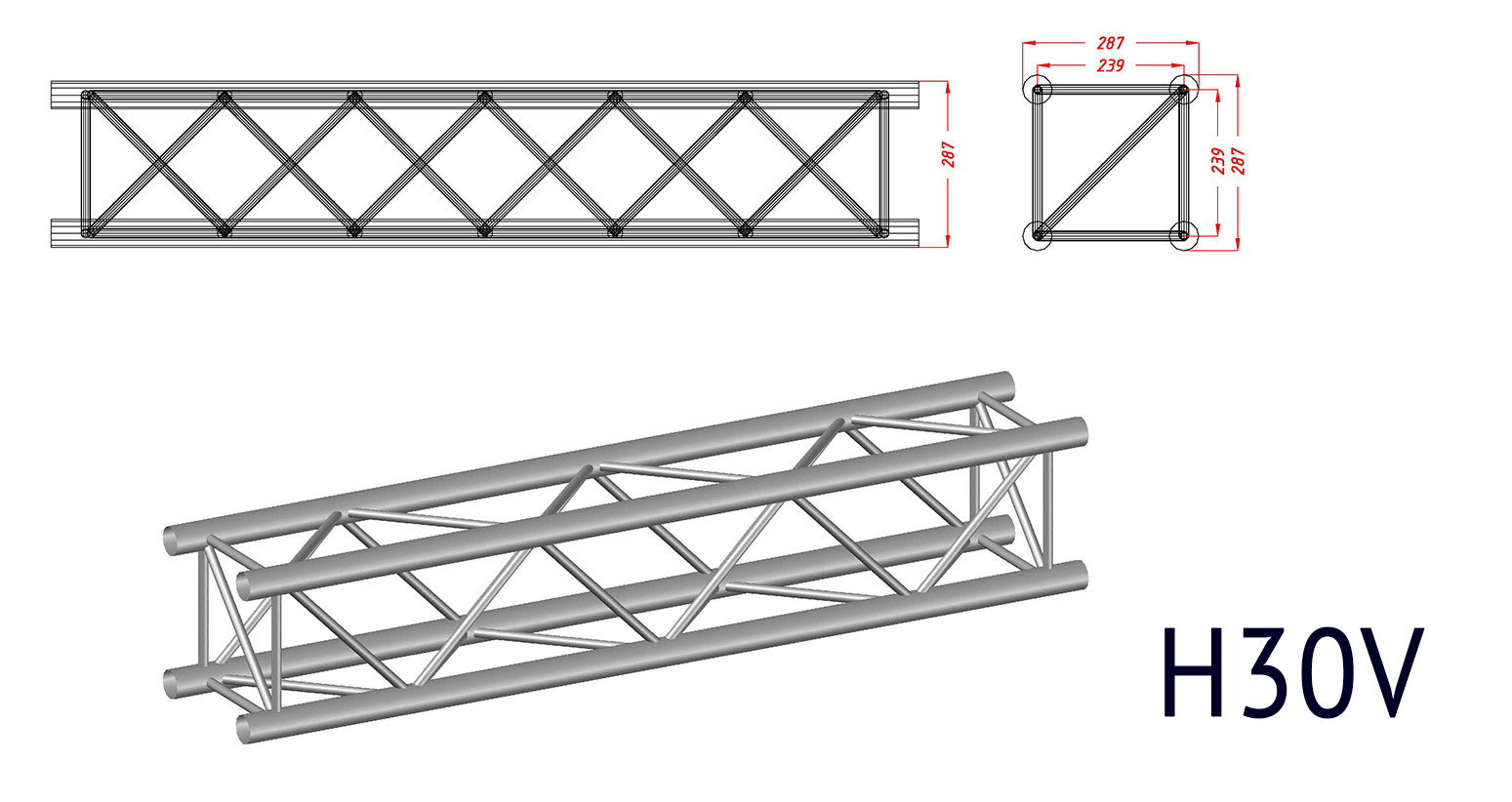 287

287
239

239
287

H30V