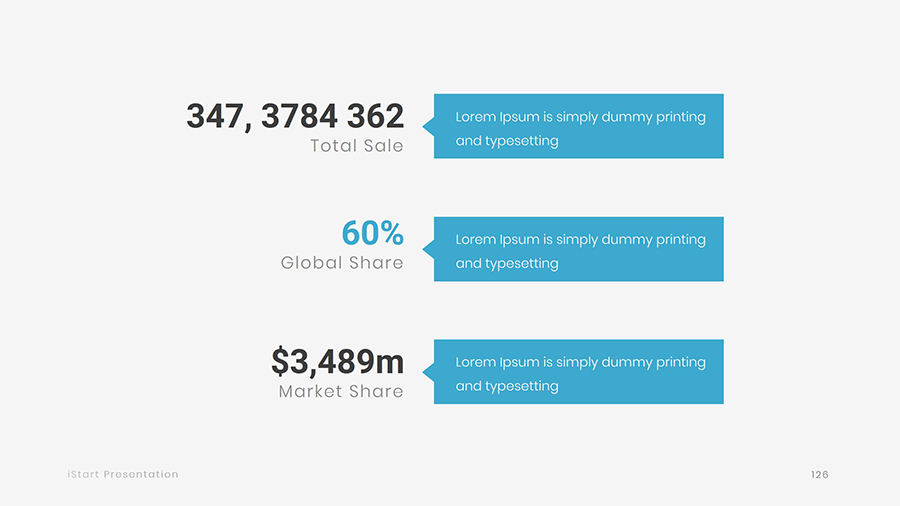 347, 3784 362
Total Sale

Lorem Ipsum is simply dummy printing and typesetting

60%
Global Share

Lorem Ipsum is simply dummy printing and typesetting

$3,489m
Market Share

Lorem Ipsum is simply dummy printing and typesetting

iStart Presentation

126