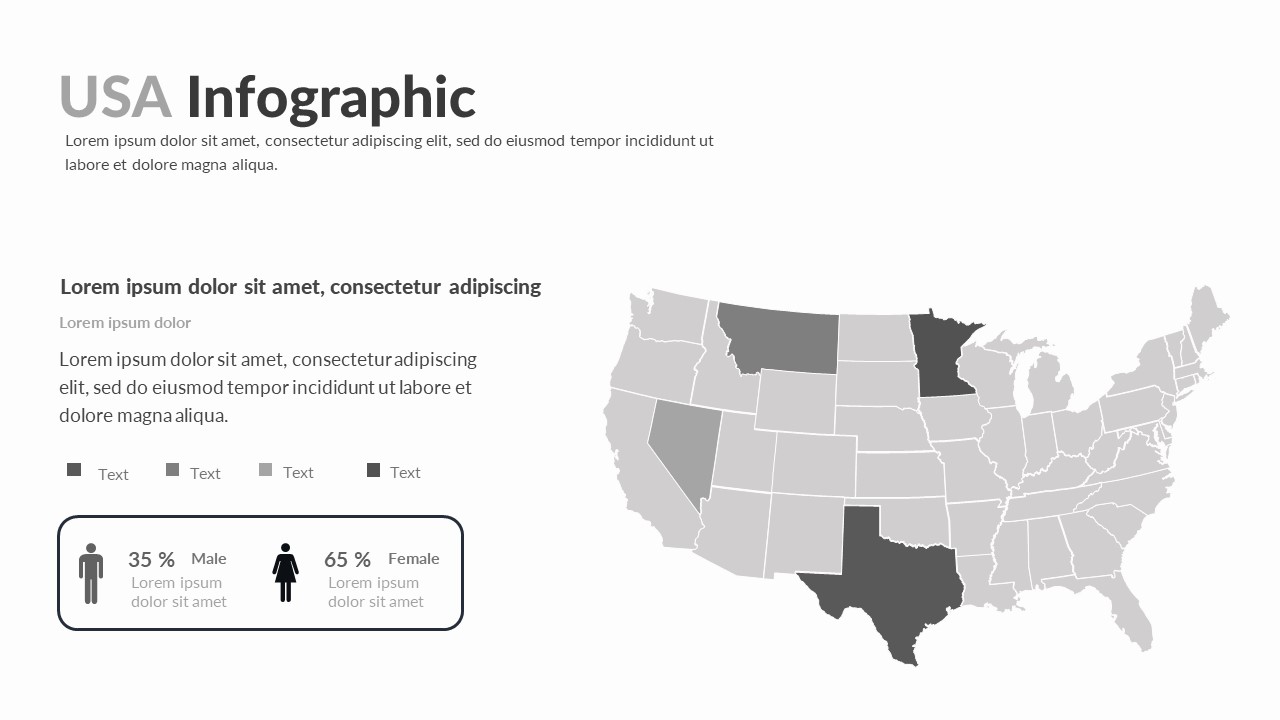 USA Infographic

Lorem ipsum dolor sit amet, consectetur adipiscing elit, sed do eiusmod tempor incididunt ut labore et dolore magna aliqua.

Lorem ipsum dolor sit amet, consectetur adipiscing

Lorem ipsum dolor

Lorem ipsum dolor sit amet, consectetur adipiscing elit, sed do eiusmod tempor incididunt ut labore et dolore magna aliqua.

Text Text Text Text

35 % Male
Lorem ipsum dolor sit amet

65 % Female
Lorem ipsum dolor sit amet