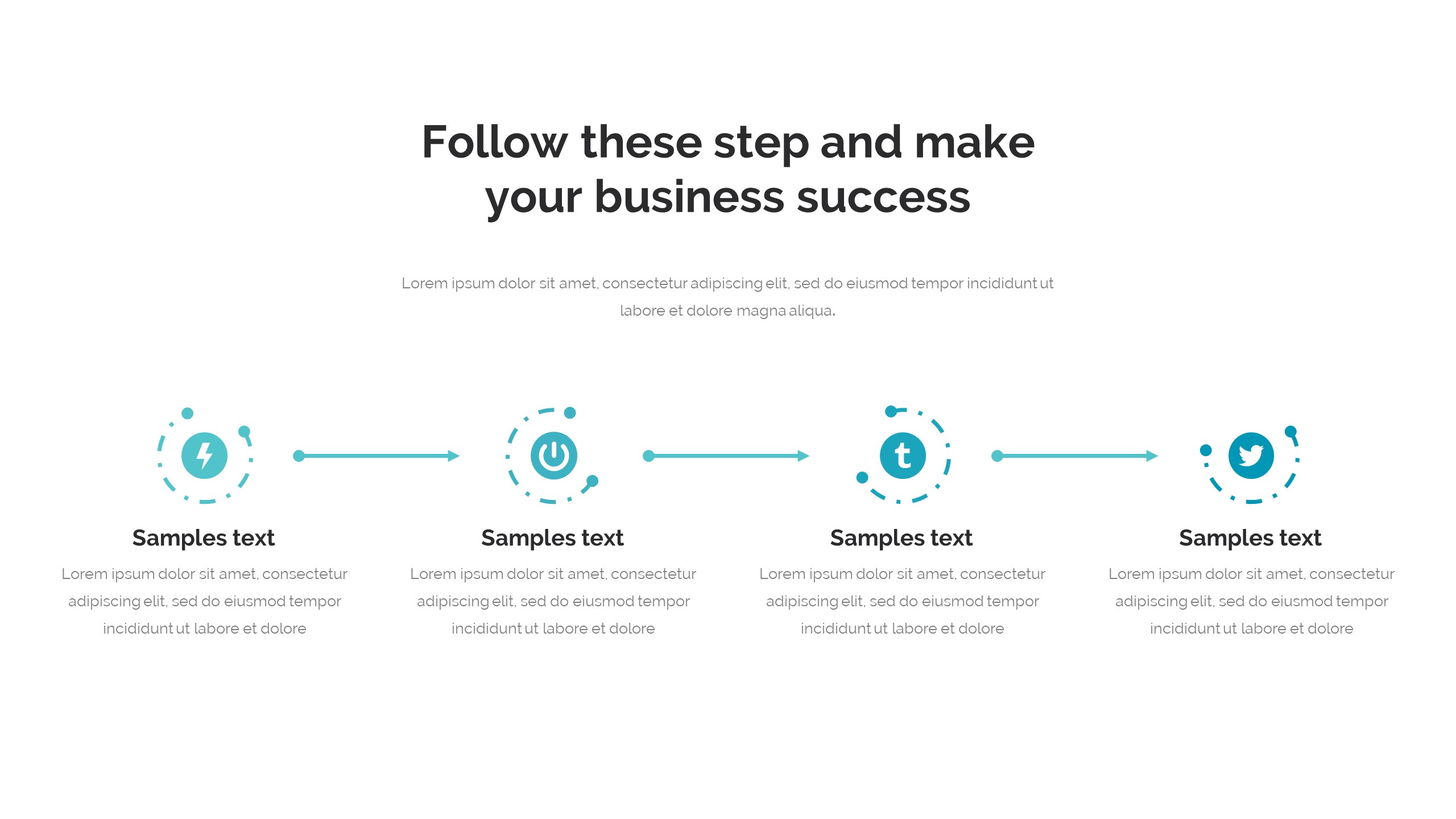 Follow these step and make your business success

Lorem ipsum dolor sit amet, consectetur adipiscing elit, sed do eiusmod tempor incididunt ut labore et dolore magna aliqua.

t

Samples text
Lorem ipsum dolor sit amet, consectetur adipiscing elit, sed do eiusmod tempor incididunt ut labore et dolore

Samples text
Lorem ipsum dolor sit amet, consectetur adipiscing elit, sed do eiusmod tempor incididunt ut labore et dolore

Samples text
Lorem ipsum dolor sit amet, consectetur adipiscing elit, sed do eiusmod tempor incididunt ut labore et dolore

Samples text
Lorem ipsum dolor sit amet, consectetur adipiscing elit, sed do eiusmod tempor incididunt ut labore et dolore