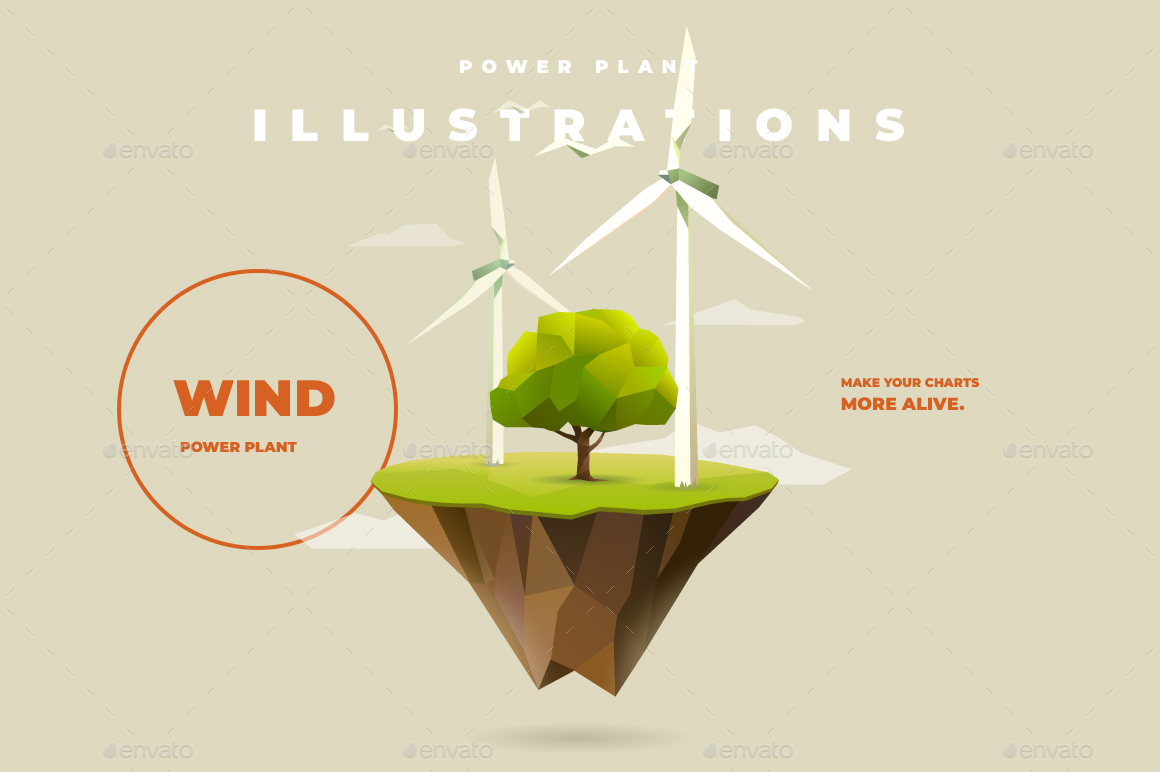 POWER PLANT

ILLUSTRATIONS

envato envato envato envato

WIND

POWER PLANT

MAKE YOUR CHARTS
MORE ALIVE.

envato envato envato envato

envato envato envato envato