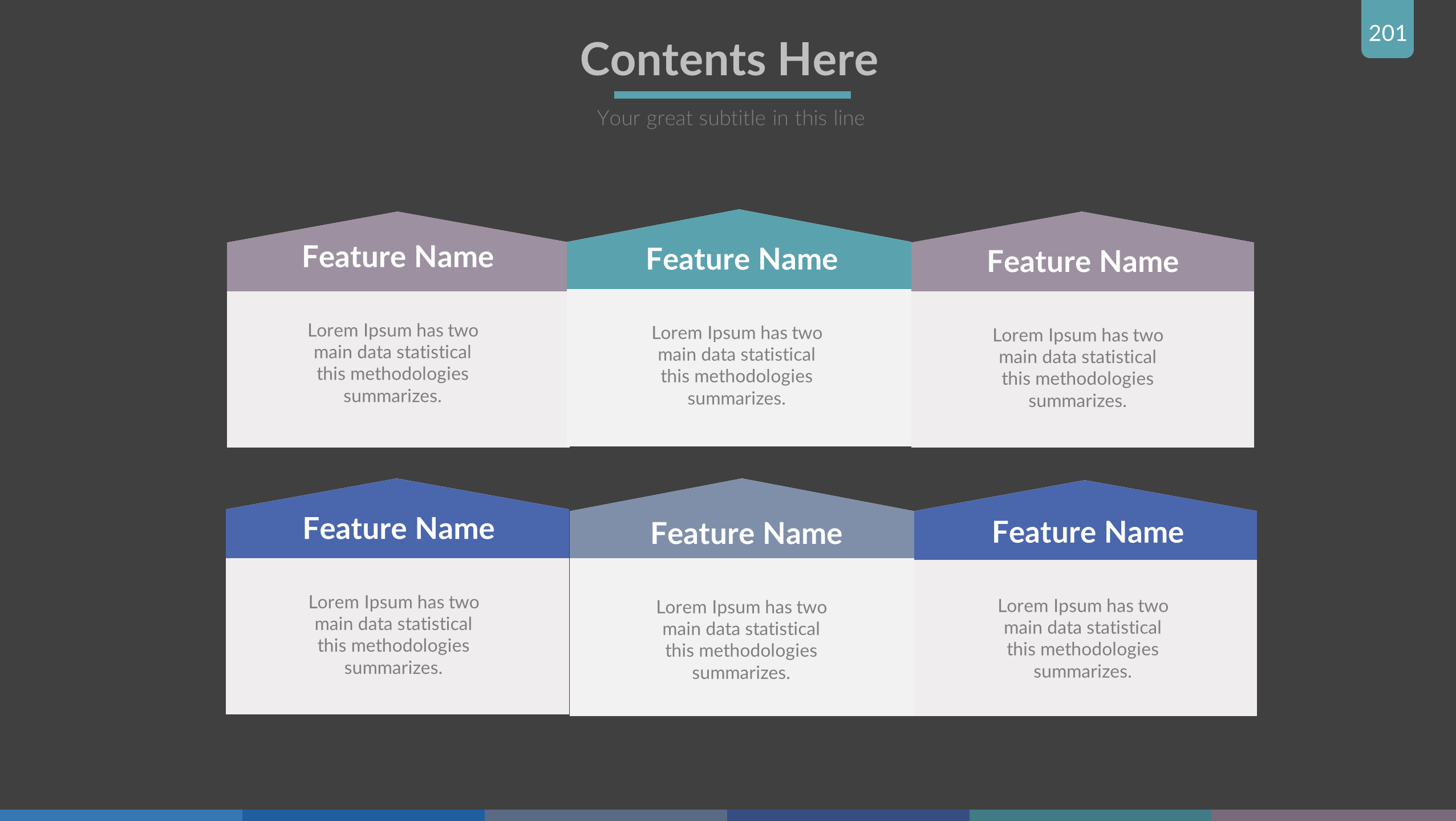 201

Contents Here

Your great subtitle in this line

Feature Name

Lorem Ipsum has two main data statistical this methodologies summarizes.

Feature Name

Lorem Ipsum has two main data statistical this methodologies summarizes.

Feature Name

Lorem Ipsum has two main data statistical this methodologies summarizes.

Feature Name

Lorem Ipsum has two main data statistical this methodologies summarizes.

Feature Name

Lorem Ipsum has two main data statistical this methodologies summarizes.

Feature Name

Lorem Ipsum has two main data statistical this methodologies summarizes.