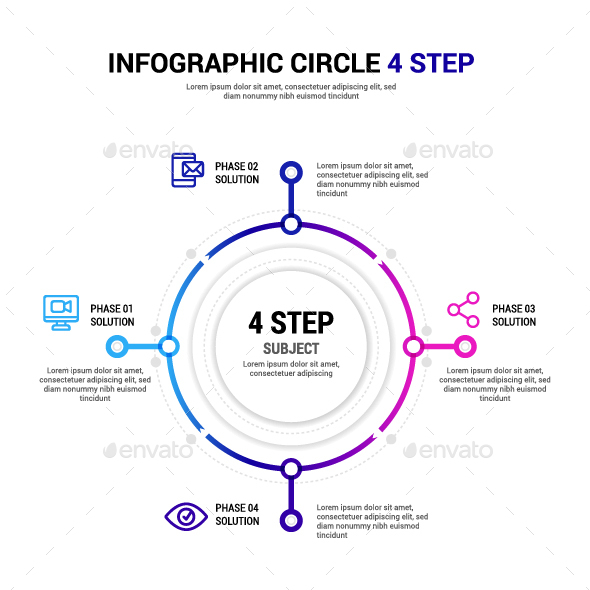 INFOGRAPHIC CIRCLE 4 STEP

Lorem ipsum dolor sit amet, consectetuer adipiscing elit, sed diam nonummy nibh euismod tincidunt

envato

envato

PHASE 02
SOLUTION

Lorem ipsum dolor sit amet, consectetuer adipiscing elit, sed diam nonummy nibh euismod tincidunt

PHASE 01
SOLUTION

Lorem ipsum dolor sit amet, consectetuer adipiscing elit, sed diam nonummy nibh euismod tincidunt

4 STEP
SUBJECT
Lorem ipsum dolor sit amet, consectetuer adipiscing

PHASE 03
SOLUTION

Lorem ipsum dolor sit amet, consectetuer adipiscing elit, sed diam nonummy nibh euismod tincidunt

envato

envato

PHASE 04
SOLUTION

Lorem ipsum dolor sit amet, consectetuer adipiscing elit, sed diam nonummy nibh euismod tincidunt