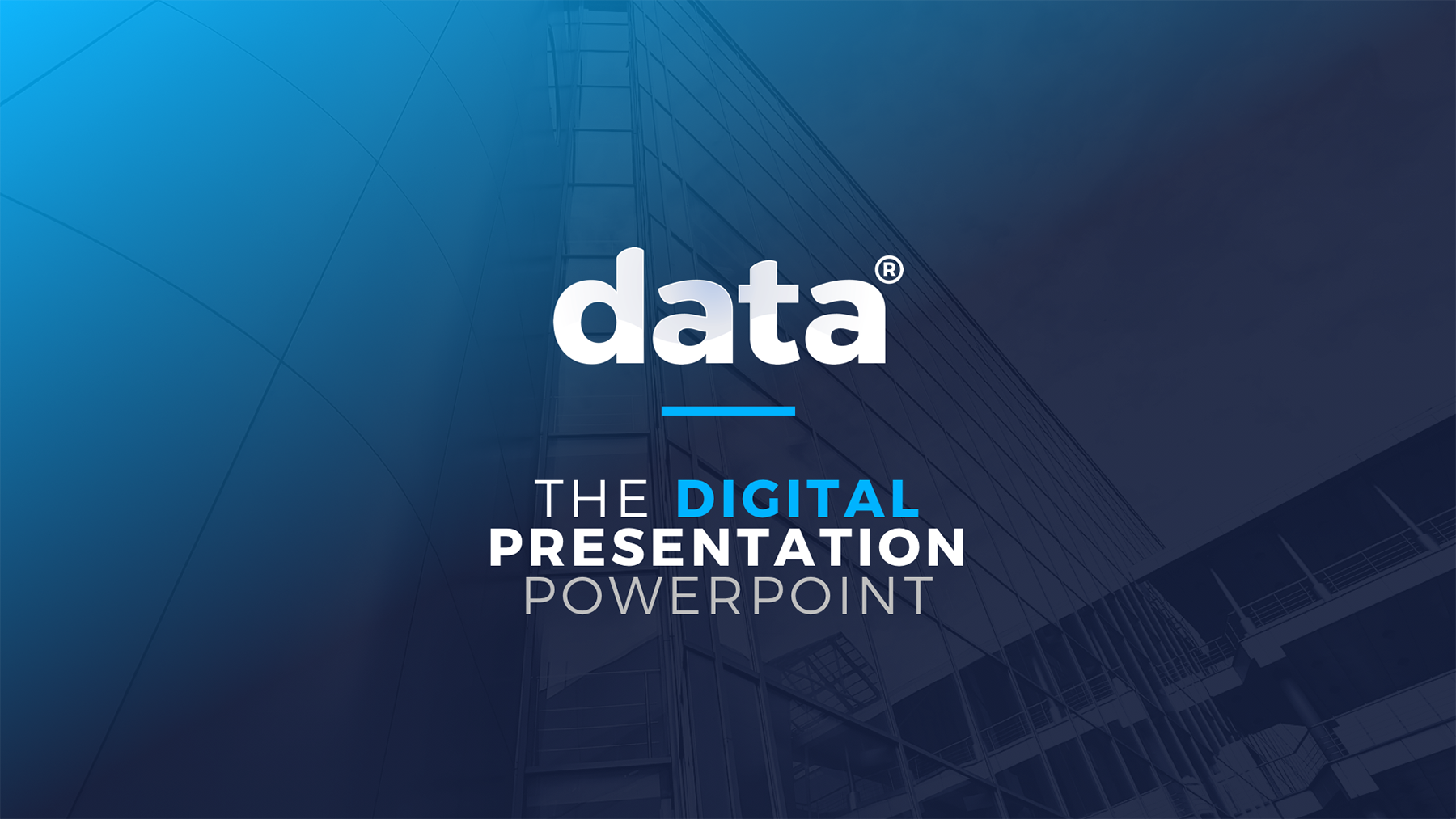 data®

THE DIGITAL
PRESENTATION
POWERPOINT