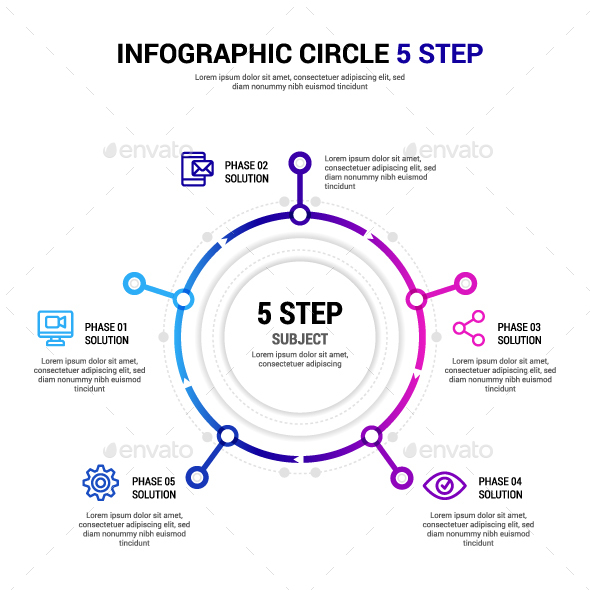 INFOGRAPHIC CIRCLE 5 STEP

Lorem ipsum dolor sit amet, consectetuer adipiscing elit, sed diam nonummy nibh euismod tincidunt

envato

envato

PHASE 02
SOLUTION

Lorem ipsum dolor sit amet, consectetuer adipiscing elit, sed diam nonummy nibh euismod tincidunt

PHASE 01
SOLUTION

Lorem ipsum dolor sit amet, consectetuer adipiscing elit, sed diam nonummy nibh euismod tincidunt

5 STEP
SUBJECT
Lorem ipsum dolor sit amet, consectetuer adipiscing

PHASE 03
SOLUTION

Lorem ipsum dolor sit amet, consectetuer adipiscing elit, sed diam nonummy nibh euismod tincidunt

envato

envato

PHASE 05
SOLUTION

Lorem ipsum dolor sit amet, consectetuer adipiscing elit, sed diam nonummy nibh euismod tincidunt

PHASE 04
SOLUTION

Lorem ipsum dolor sit amet, consectetuer adipiscing elit, sed diam nonummy nibh euismod tincidunt