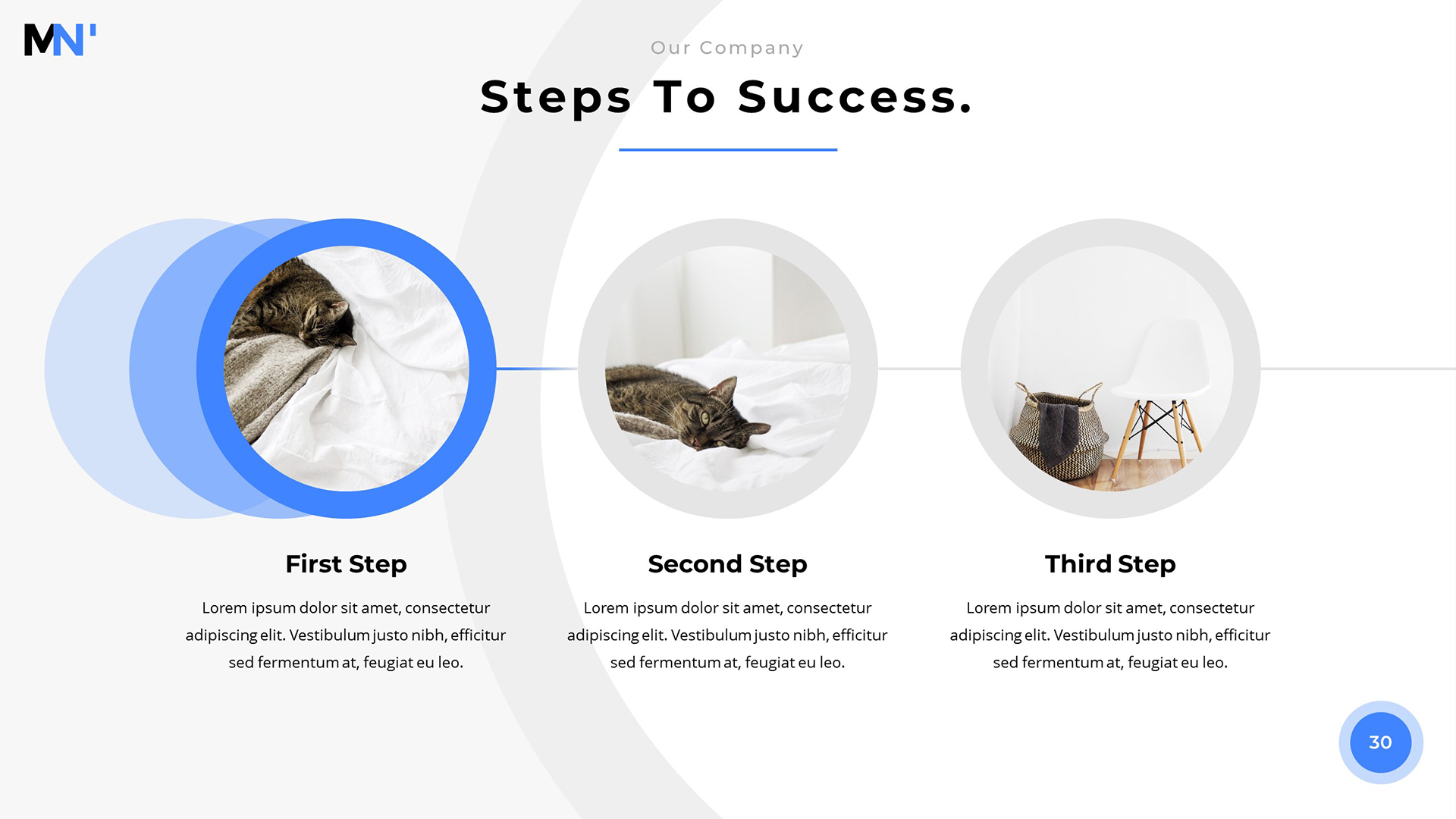 MN'

Our Company

Steps To Success.

First Step

Lorem ipsum dolor sit amet, consectetur adipiscing elit. Vestibulum justo nibh, efficitur sed fermentum at, feugiat eu leo.

Second Step

Lorem ipsum dolor sit amet, consectetur adipiscing elit. Vestibulum justo nibh, efficitur sed fermentum at, feugiat eu leo.

Third Step

Lorem ipsum dolor sit amet, consectetur adipiscing elit. Vestibulum justo nibh, efficitur sed fermentum at, feugiat eu leo.

30