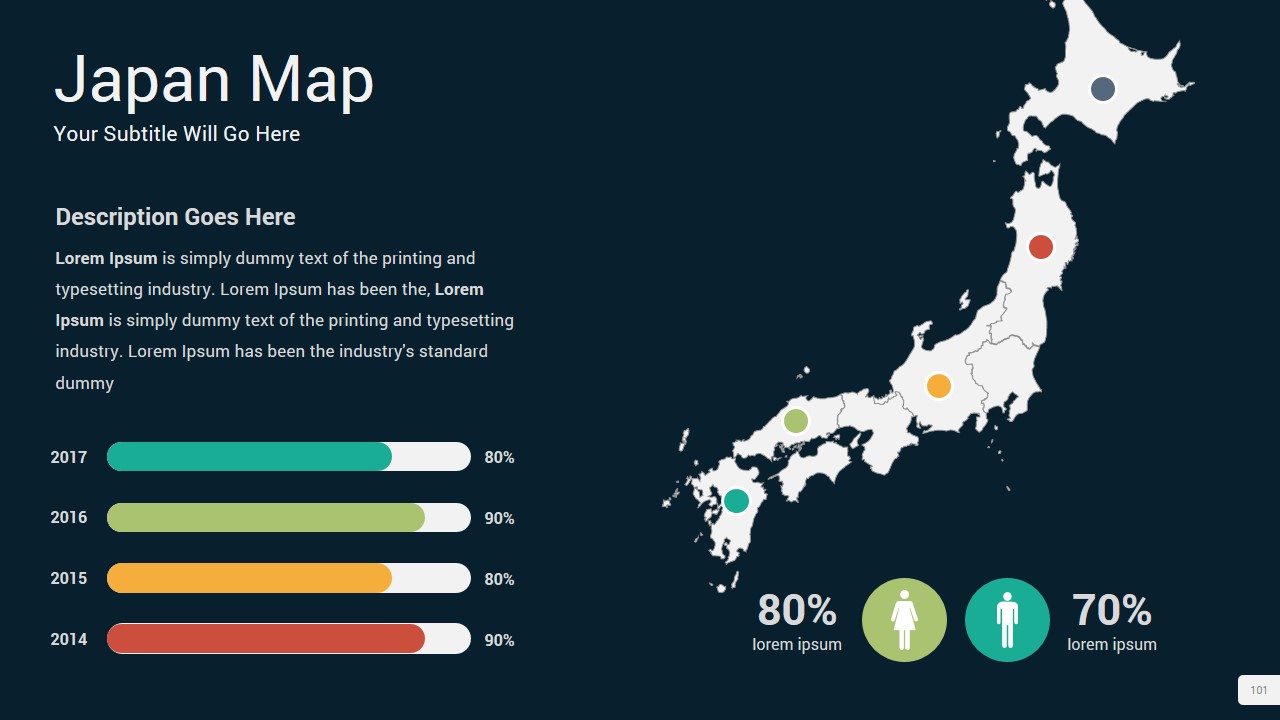 Japan Map
Your Subtitle Will Go Here

Description Goes Here

Lorem Ipsum is simply dummy text of the printing and typesetting industry. Lorem Ipsum has been the, Lorem Ipsum is simply dummy text of the printing and typesetting industry. Lorem Ipsum has been the industry's standard dummy

2017 80%
2016 90%
2015 80%
2014 90%

80%
lorem ipsum

70%
lorem ipsum

101