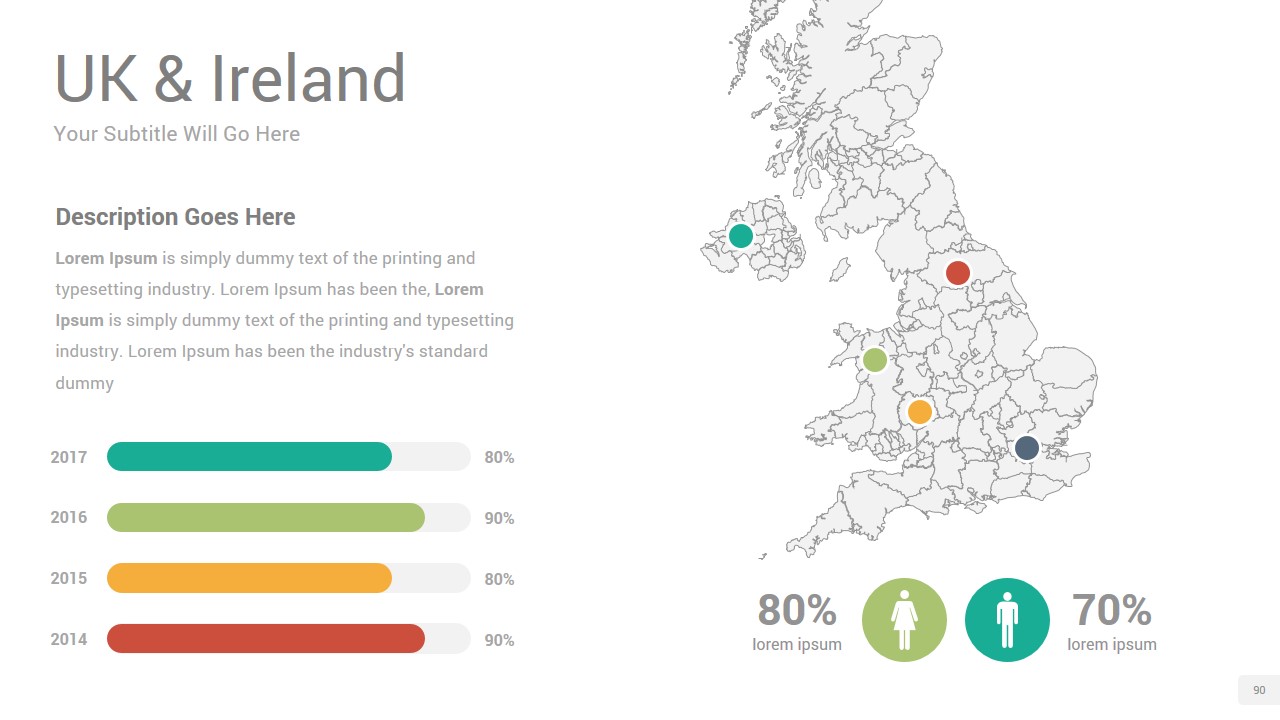 UK & Ireland

Your Subtitle Will Go Here

Description Goes Here

Lorem Ipsum is simply dummy text of the printing and typesetting industry. Lorem Ipsum has been the, Lorem Ipsum is simply dummy text of the printing and typesetting industry. Lorem Ipsum has been the industry's standard dummy

2017 80%

2016 90%

2015 80%

2014 90%

80%
lorem ipsum

70%
lorem ipsum

90