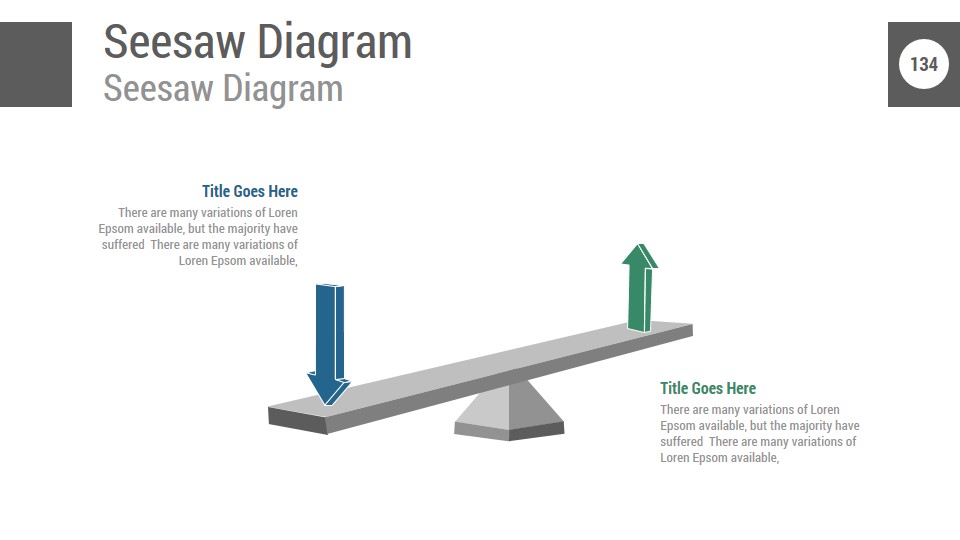 Seesaw Diagram
Seesaw Diagram

134

Title Goes Here
There are many variations of Loren Epsom available, but the majority have suffered There are many variations of Loren Epsom available,

Title Goes Here
There are many variations of Loren Epsom available, but the majority have suffered There are many variations of Loren Epsom available,