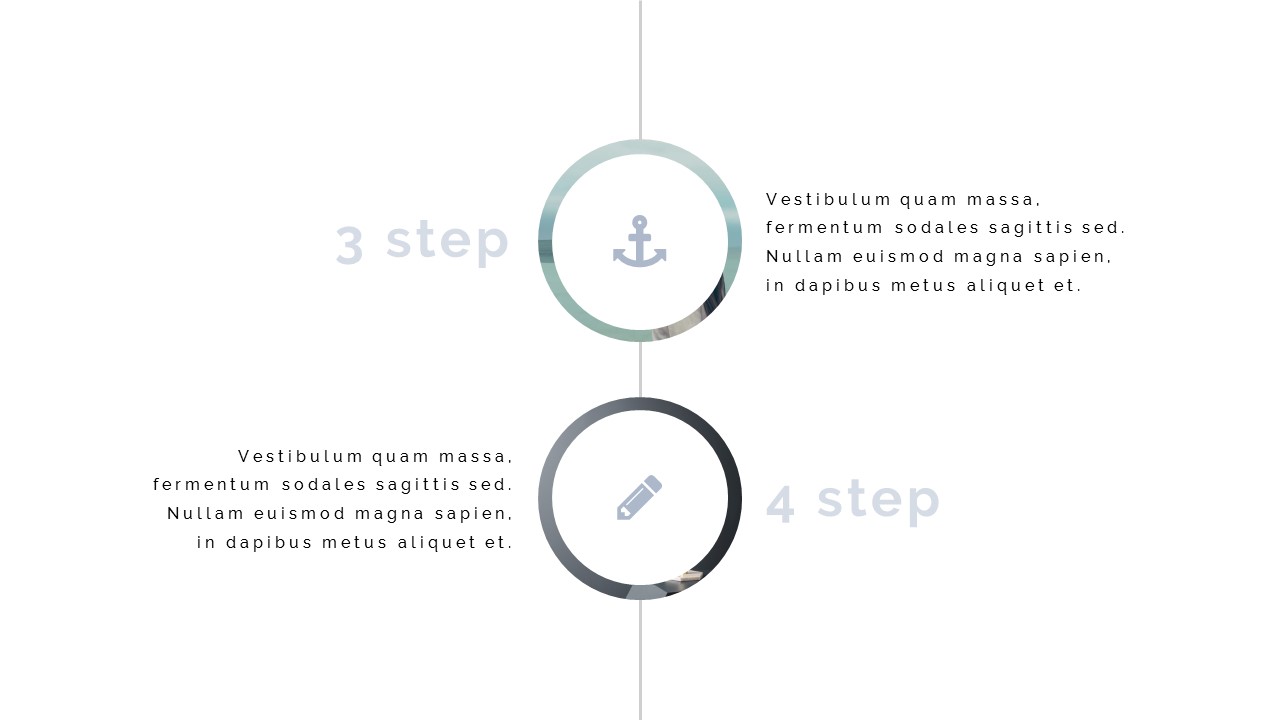 3 step

Vestibulum quam massa, fermentum sodales sagittis sed. Nullam euismod magna sapien, in dapibus metus aliquet et.

Vestibulum quam massa, fermentum sodales sagittis sed. Nullam euismod magna sapien, in dapibus metus aliquet et.

4 step