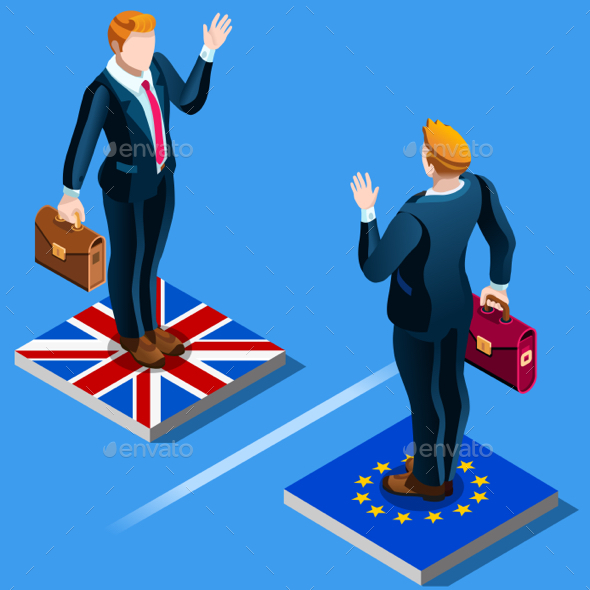 envato
envato
envato
envato