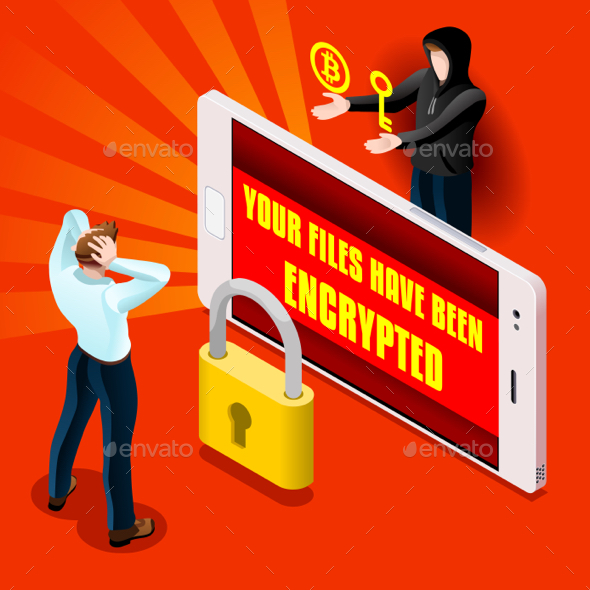 envato
envato
YOUR FILES HAVE BEEN
ENCRYPTED
envato
envato