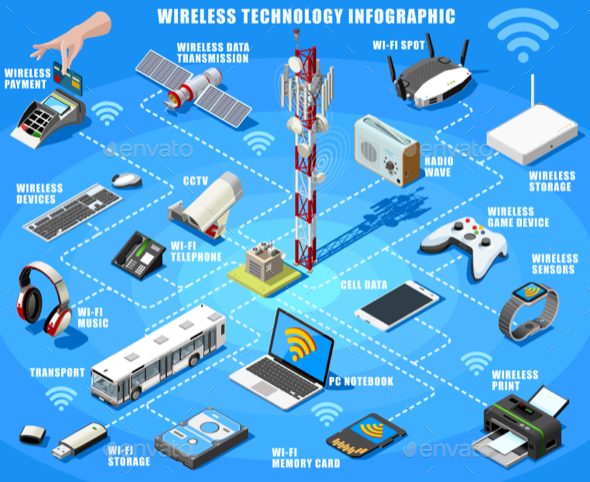 WIRELESS TECHNOLOGY INFOGRAPHIC

WIRELESS PAYMENT

WIRELESS DATA TRANSMISSION

WI-FI SPOT

envato

envato

RADIO WAVE

WIRELESS STORAGE

WIRELESS DEVICES

CCTV

WIRELESS GAME DEVICE

WI-FI TELEPHONE

WIRELESS SENSORS

CELL DATA

WI-FI MUSIC

TRANSPORT

PC NOTEBOOK

WIRELESS PRINT

WI-FI STORAGE

envato

WI-FI MEMORY CARD

envato