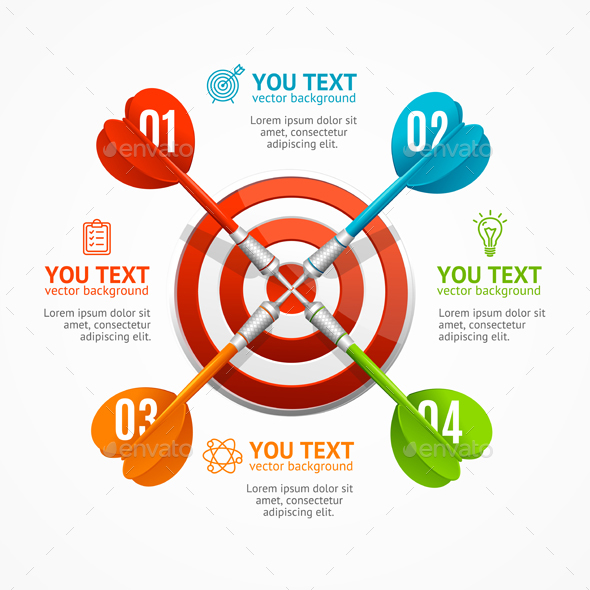 YOU TEXT
vector background

Lorem ipsum dolor sit amet, consectetur adipiscing elit.

01

envato

02

envato

YOU TEXT
vector background

Lorem ipsum dolor sit amet, consectetur adipiscing elit.

YOU TEXT
vector background

Lorem ipsum dolor sit amet, consectetur adipiscing elit.

03

envato

04

envato

YOU TEXT
vector background

Lorem ipsum dolor sit amet, consectetur adipiscing elit.