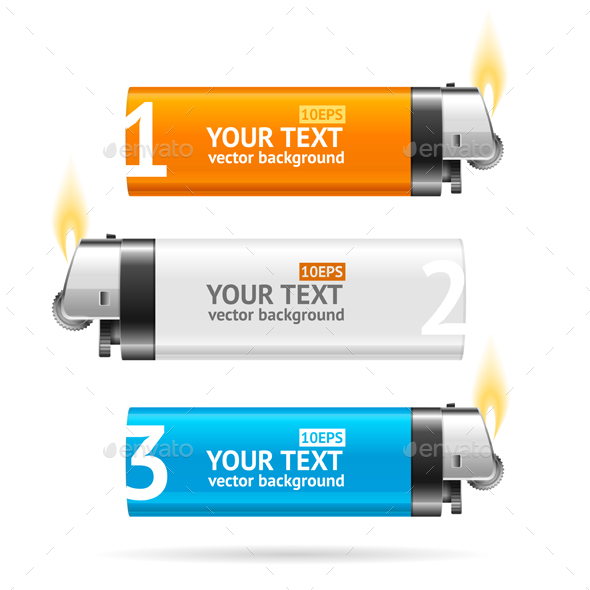 1
10EPS
YOUR TEXT
vector background
envato
envato

10EPS
YOUR TEXT
vector background
2

3
10EPS
YOUR TEXT
vector background
envato
envato