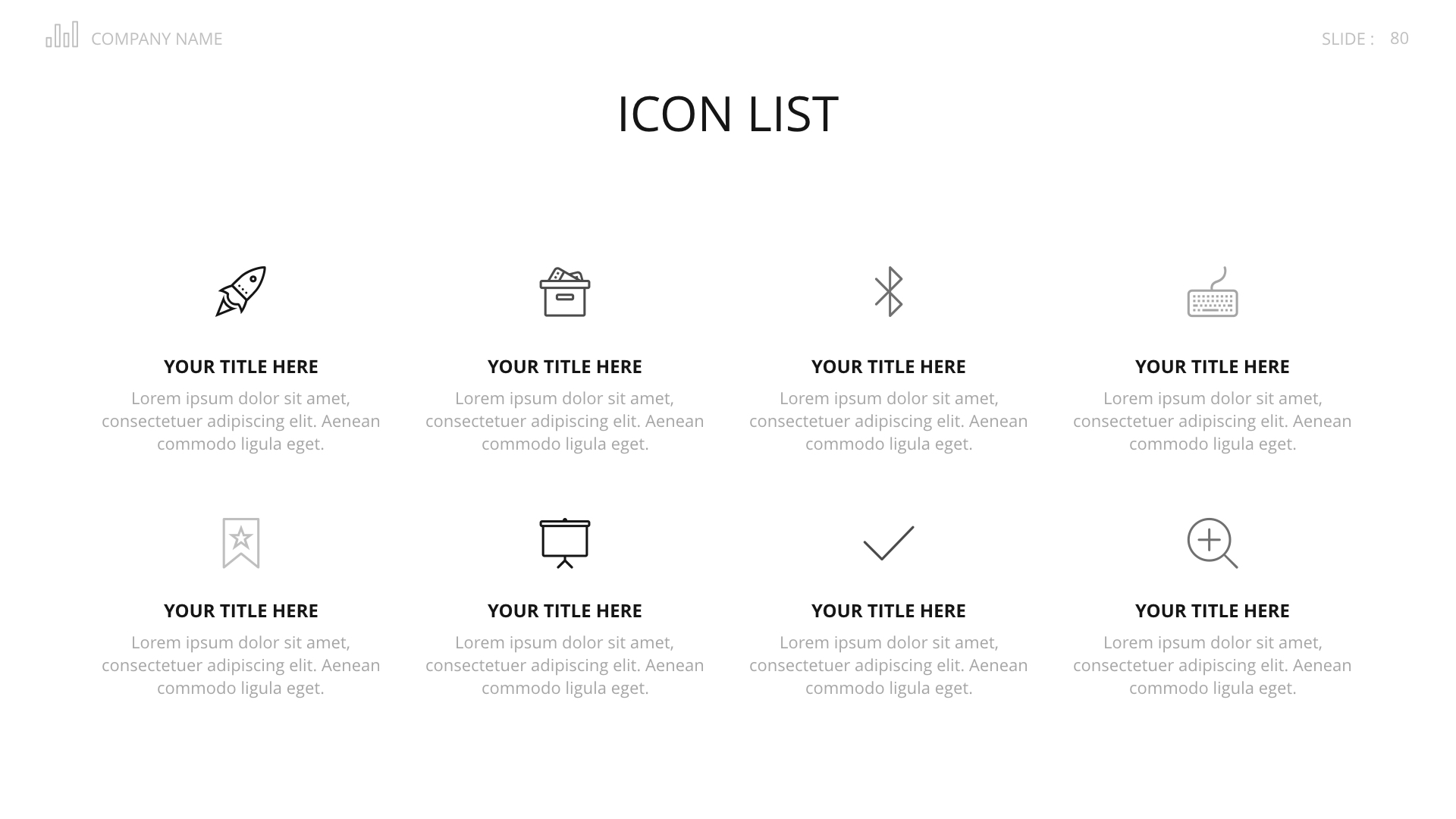 COMPANY NAME

SLIDE : 80

ICON LIST

YOUR TITLE HERE

Lorem ipsum dolor sit amet, consectetuer adipiscing elit. Aenean commodo ligula eget.

YOUR TITLE HERE

Lorem ipsum dolor sit amet, consectetuer adipiscing elit. Aenean commodo ligula eget.

YOUR TITLE HERE

Lorem ipsum dolor sit amet, consectetuer adipiscing elit. Aenean commodo ligula eget.

YOUR TITLE HERE

Lorem ipsum dolor sit amet, consectetuer adipiscing elit. Aenean commodo ligula eget.

YOUR TITLE HERE

Lorem ipsum dolor sit amet, consectetuer adipiscing elit. Aenean commodo ligula eget.

YOUR TITLE HERE

Lorem ipsum dolor sit amet, consectetuer adipiscing elit. Aenean commodo ligula eget.

YOUR TITLE HERE

Lorem ipsum dolor sit amet, consectetuer adipiscing elit. Aenean commodo ligula eget.

YOUR TITLE HERE

Lorem ipsum dolor sit amet, consectetuer adipiscing elit. Aenean commodo ligula eget.