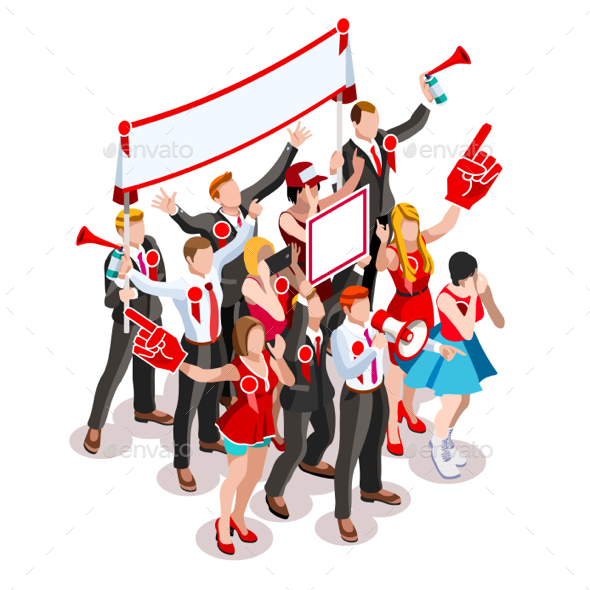 envato
envato
envato
envato