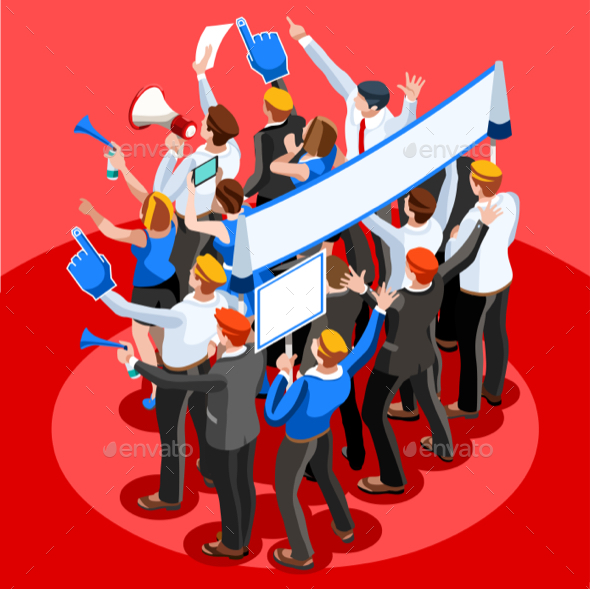 envato
envato
envato
envato