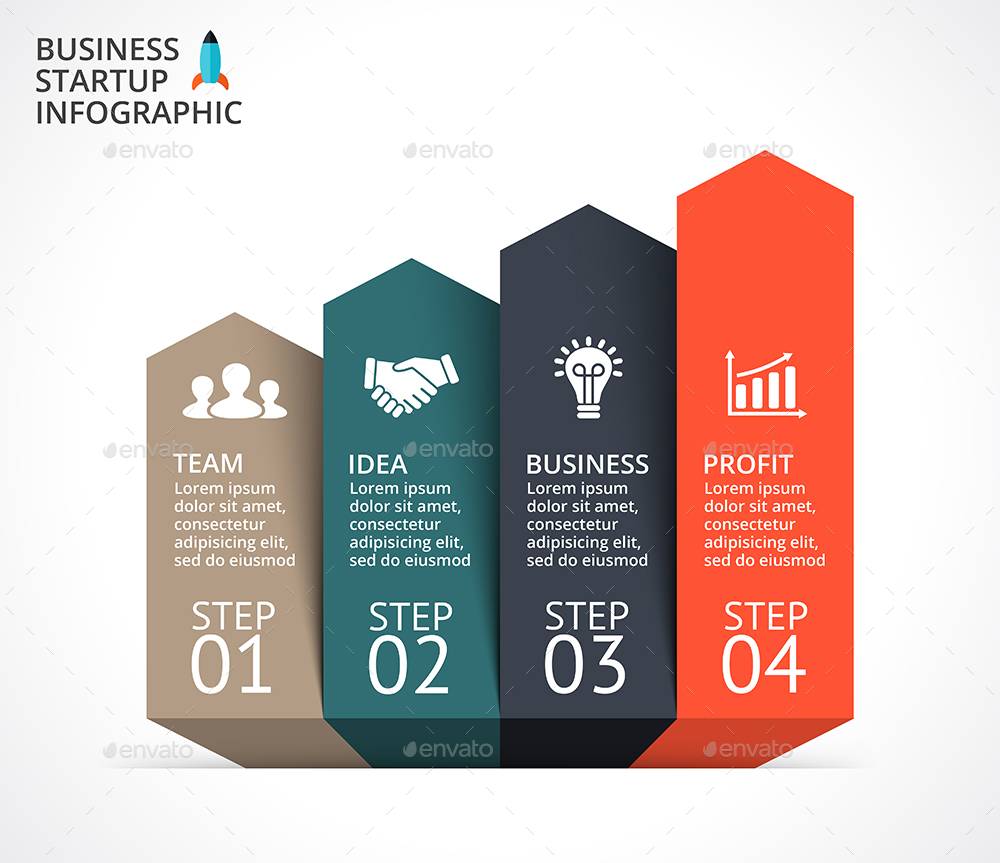 BUSINESS
STARTUP
INFOGRAPHIC

envato envato envato

TEAM
Lorem ipsum dolor sit amet, consectetur adipisicing elit, sed do eiusmod

STEP
01

IDEA
Lorem ipsum dolor sit amet, consectetur adipisicing elit, sed do eiusmod

STEP
02

BUSINESS
Lorem ipsum dolor sit amet, consectetur adipisicing elit, sed do eiusmod

STEP
03

PROFIT
Lorem ipsum dolor sit amet, consectetur adipisicing elit, sed do eiusmod

STEP
04

envato envato envato
envato envato envato